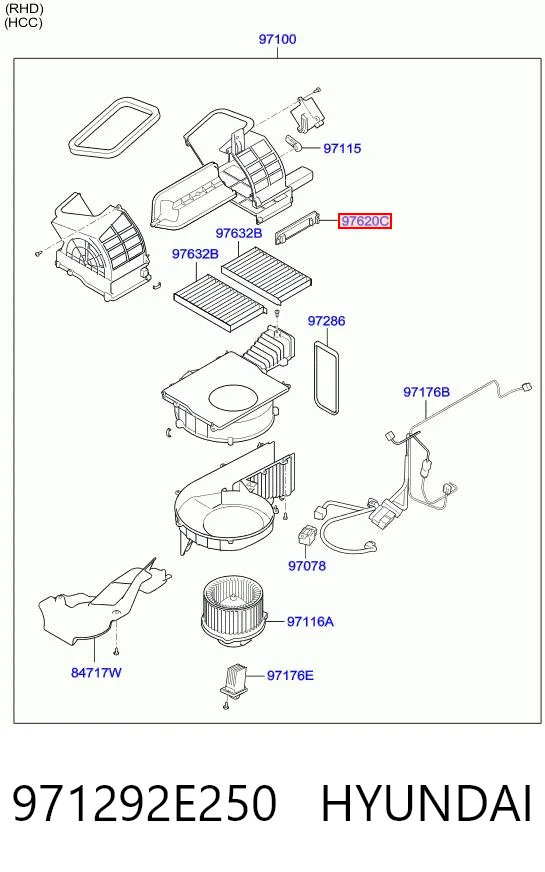 (RHD)
(HCC)

97100

97115

97620C

97632B

97632B

97286

97176B

97078

97116A

84717W

97176E

971292E250 HYUNDAI