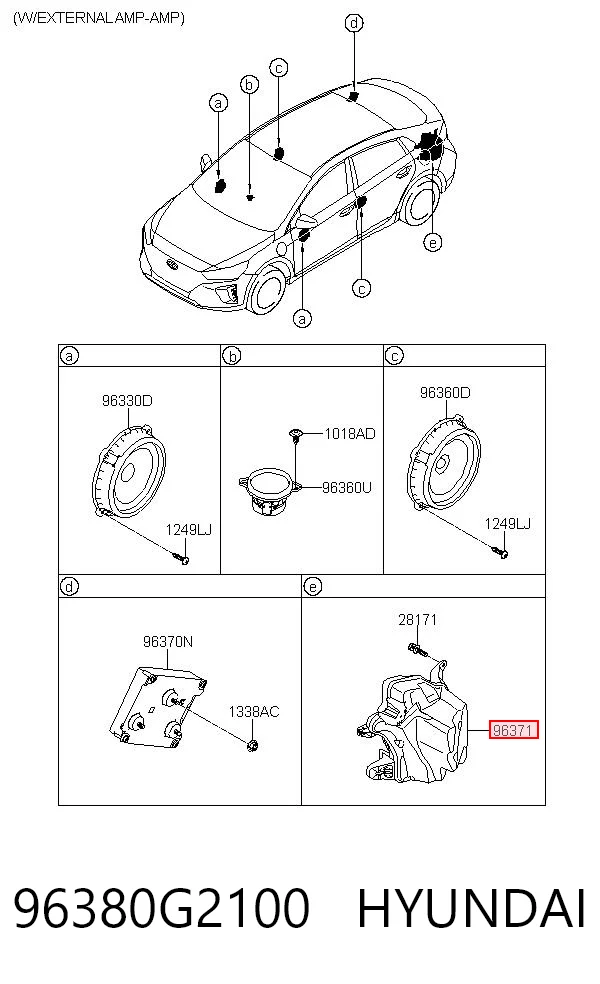 (W/EXTERNAL AMP-AMP)

d
c
b
a
e
c
a

a
96330D
1249LJ

b
1018AD
96360U

c
96360D
1249LJ

d
96370N
1338AC

e
28171
96371

96380G2100 HYUNDAI