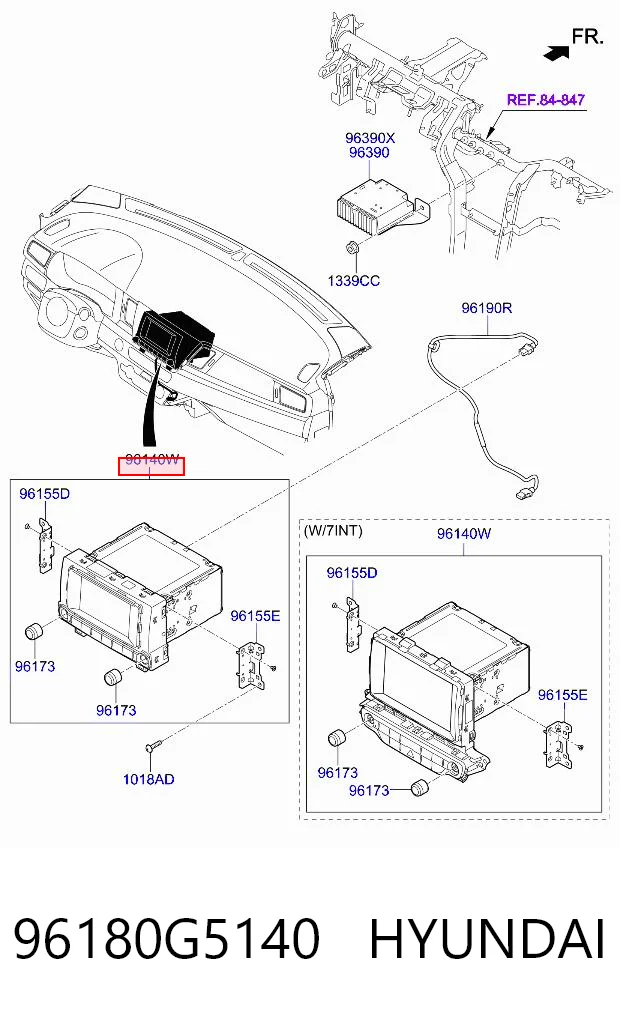 FR.

REF.84-847

96390X
96390

1339CC

96190R

96140W

96155D

96155E

96173

96173

1018AD

(W/7INT)

96140W

96155D

96155E

96173

96173

96180G5140 HYUNDAI