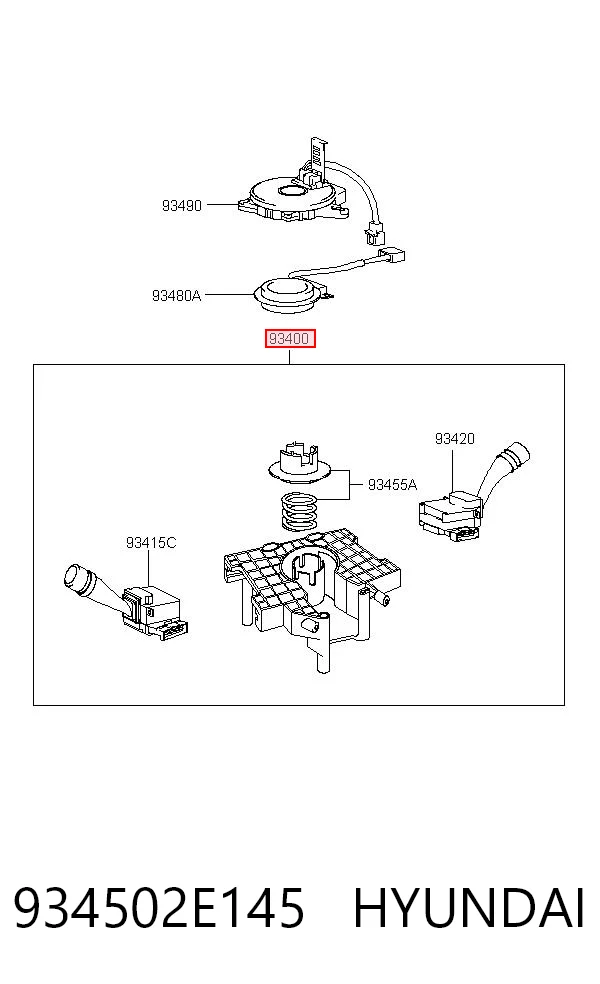 93490

93480A

93400

93420

93455A

93415C

934502E145 HYUNDAI