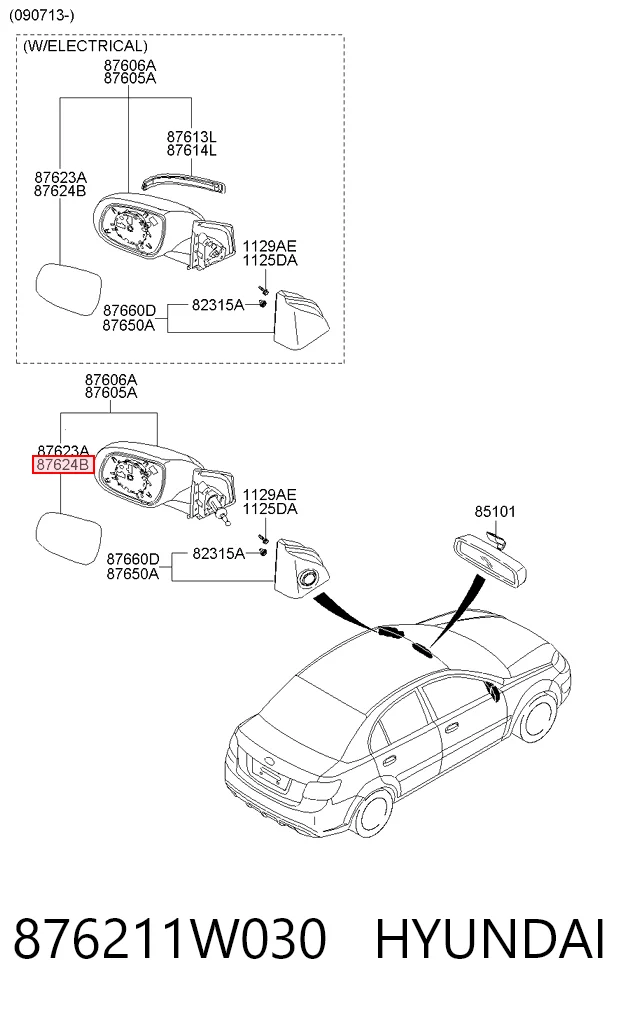 (090713-)

(W/ELECTRICAL)

87606A
87605A

87613L
87614L

87623A
87624B

1129AE
1125DA

87660D
87650A

82315A

87606A
87605A

87623A
87624B

1129AE
1125DA

87660D
87650A

82315A

85101

876211W030 HYUNDAI