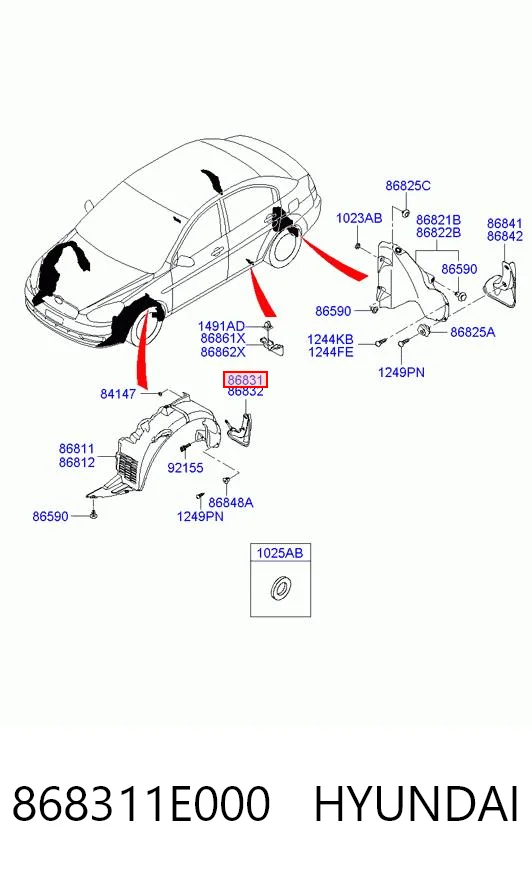 86825C
1023AB
86821B
86822B
86841
86842
86590
86590
86825A
1244KB
1244FE
1249PN
1491AD
86861X
86862X
86831
86832
84147
86811
86812
92155
86848A
1249PN
86590
1025AB

868311E000 HYUNDAI