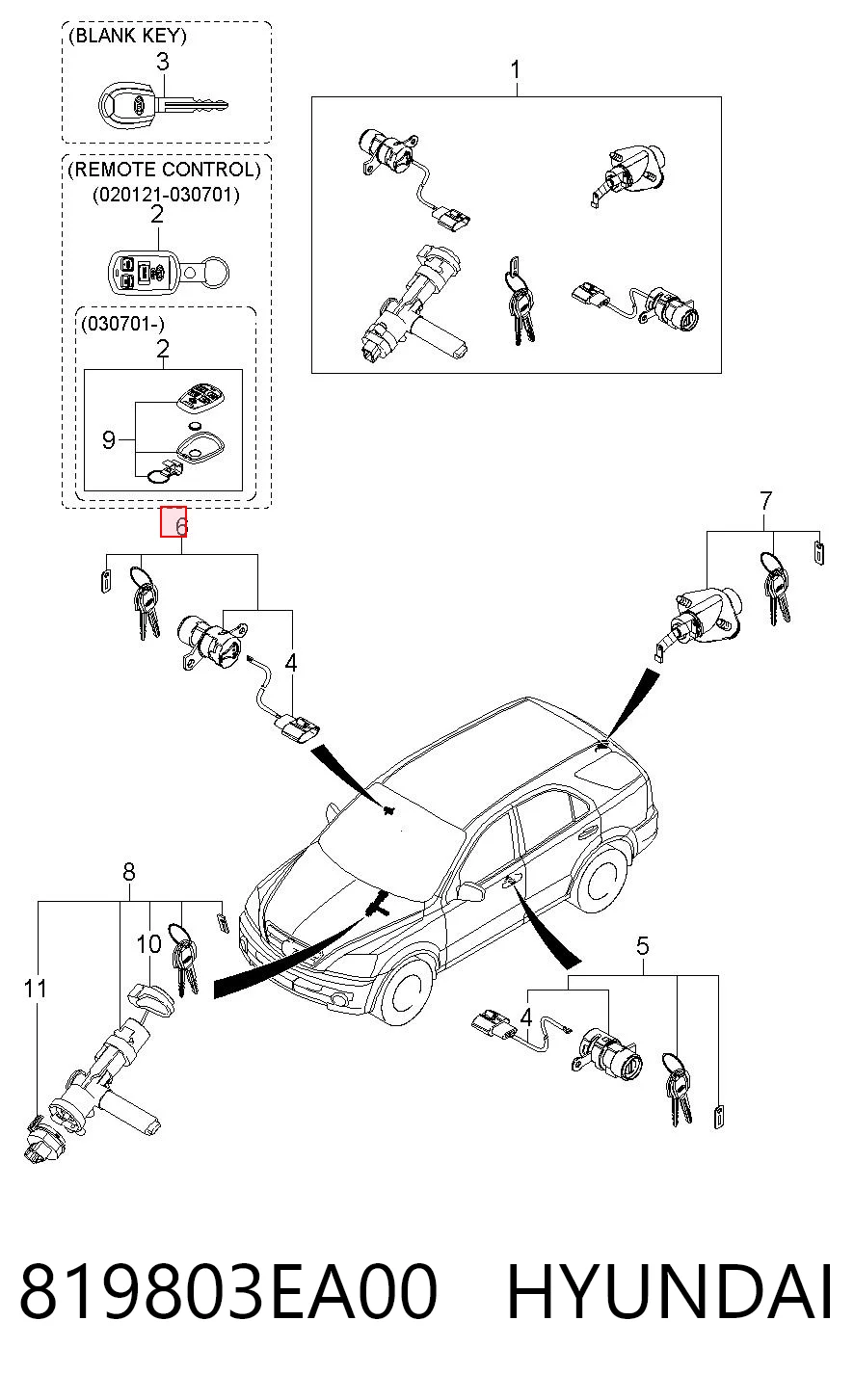 (BLANK KEY)
3

(REMOTE CONTROL)
(020121-030701)
2

(030701-)
2
9

1

6
4

7

8
10
11

5
4

819803EA00 HYUNDAI