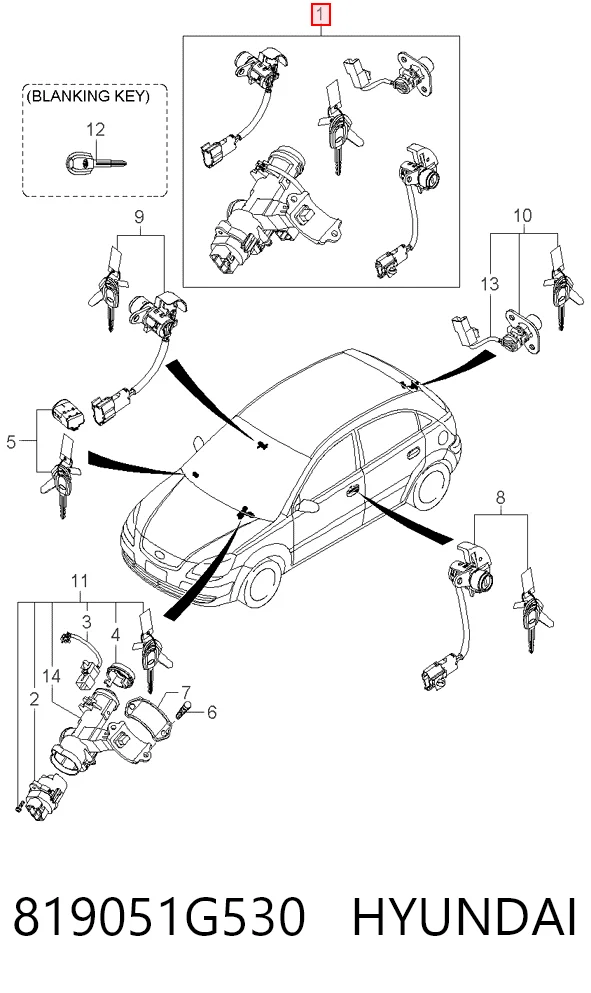 1

(BLANKING KEY)

12

9

10

13

5

8

11

3

4

14

7

6

2

819051G530 HYUNDAI