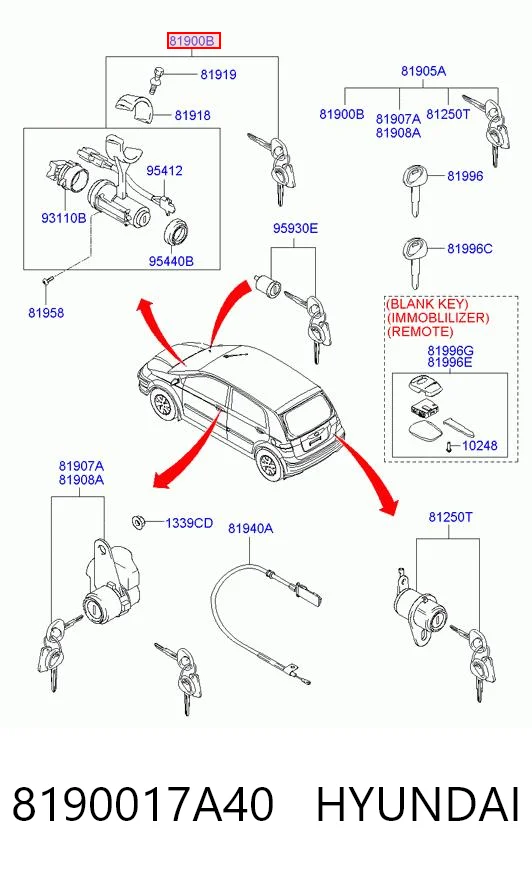 81900B
81919
81918
95412
93110B
95440B
81958
81905A
81900B
81907A
81908A
81250T
81996
81996C
95930E
(BLANK KEY)
(IMMOBLILIZER)
(REMOTE)
81996G
81996E
10248
81907A
81908A
1339CD
81940A
81250T

8190017A40 HYUNDAI