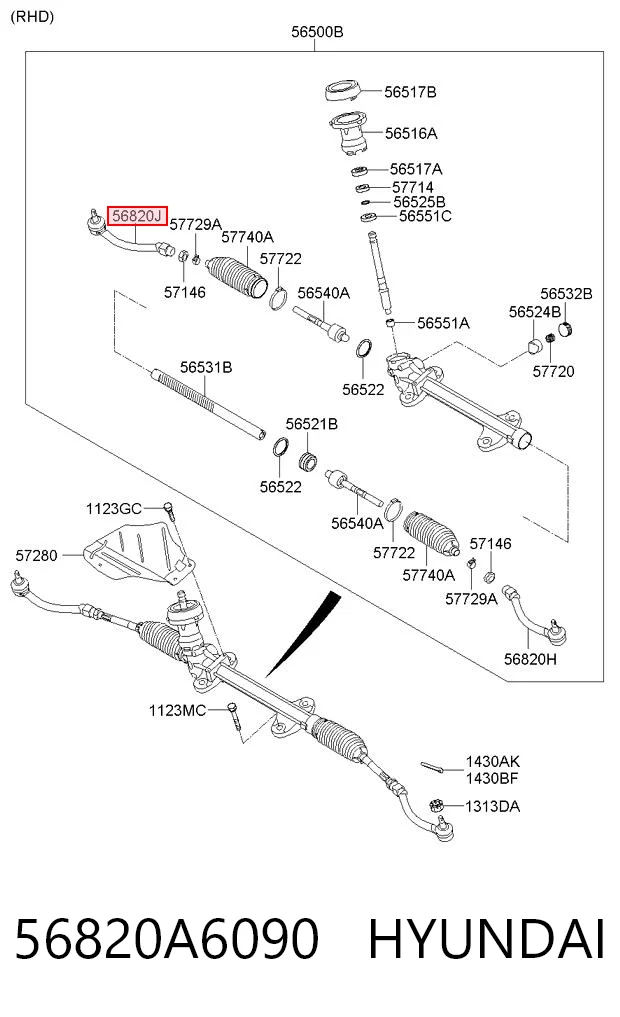 (RHD)

56500B

56517B
56516A
56517A
57714
56525B
56551C
56820J
57729A
57740A
57722
57146
56540A
56551A
56532B
56524B
57720
56531B
56522
56521B
56522
56540A
57722
57740A
57146
57729A
56820H
1123GC
57280
1123MC
1430AK
1430BF
1313DA

56820A6090 HYUNDAI