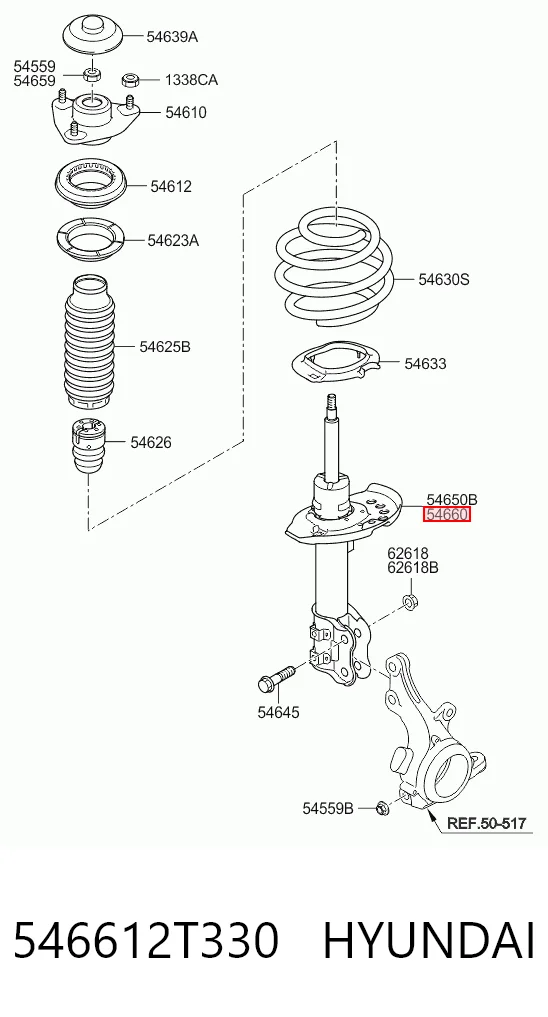 54639A
54559
54659
1338CA
54610
54612
54623A
54625B
54626
54630S
54633
54650B
54660
62618
62618B
54645
54559B
REF.50-517

546612T330 HYUNDAI