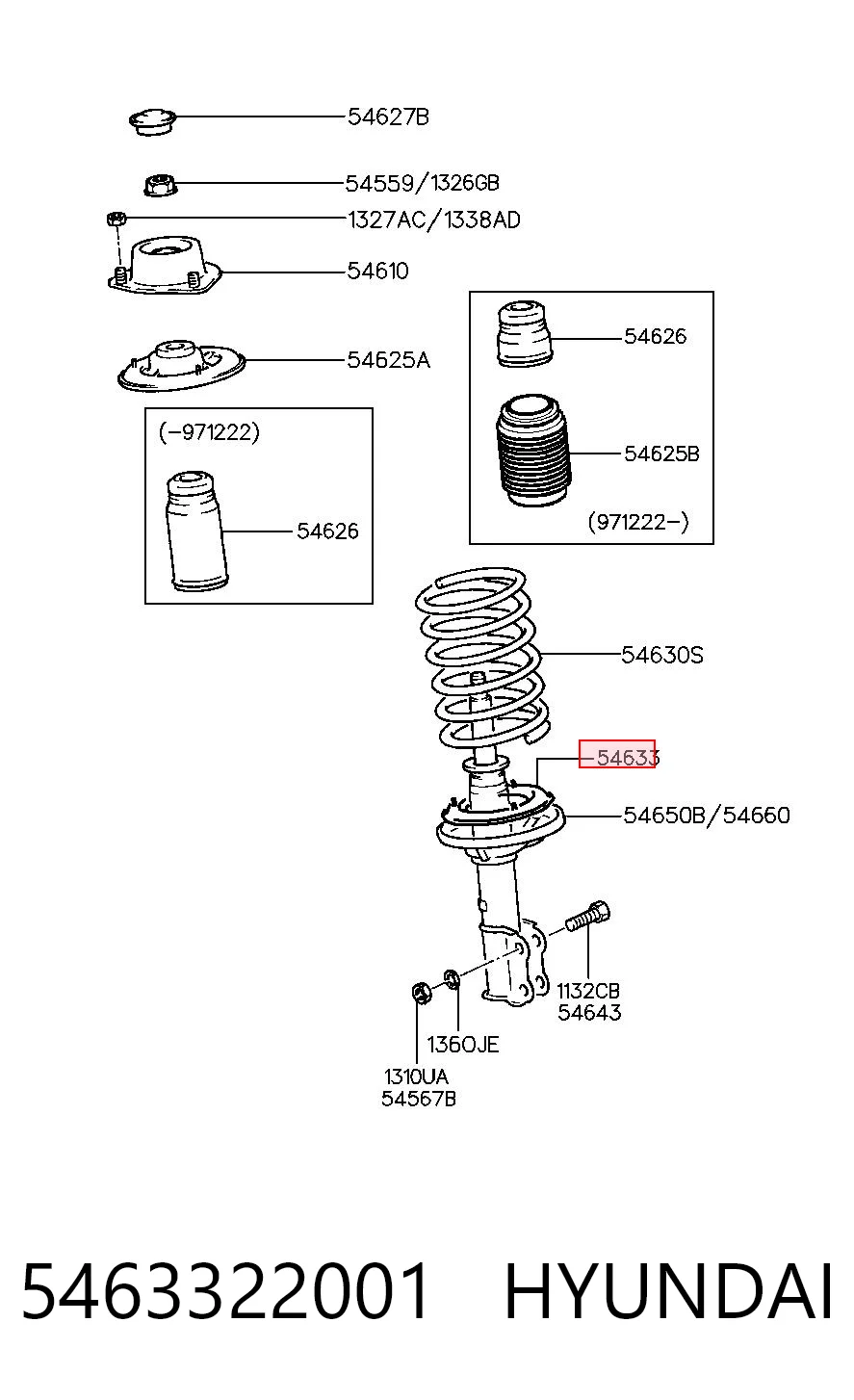 54627B

54559/1326GB

1327AC/1338AD

54610

54625A

(-971222)

54626

54626

54625B

(971222-)

54630S

54633

54650B/54660

1132CB
54643

1360JE

1310UA
54567B

5463322001 HYUNDAI