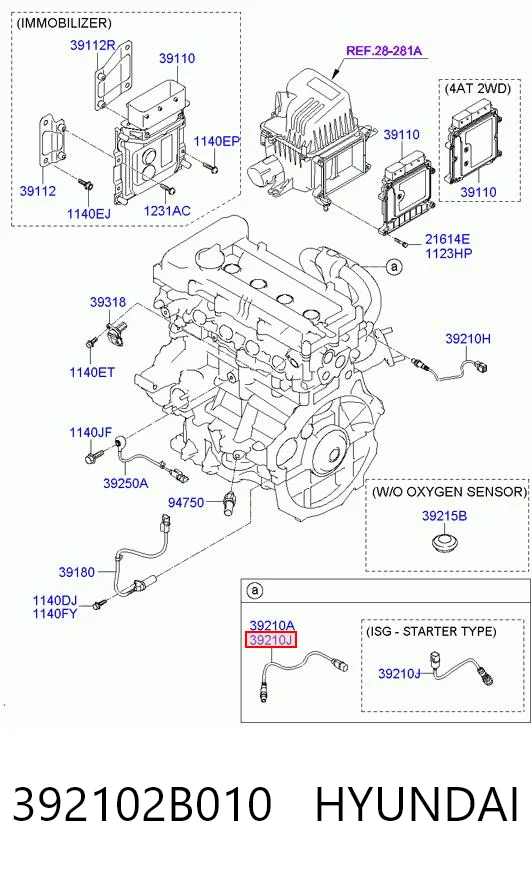 (IMMOBILIZER)
39112R
39110
1140EP
39112
1140EJ
1231AC
REF.28-281A
(4AT 2WD)
39110
39110
21614E
1123HP
a
39318
1140ET
39210H
1140JF
39250A
94750
(W/O OXYGEN SENSOR)
39215B
39180
1140DJ
1140FY
a
39210A
39210J
(ISG - STARTER TYPE)
39210J
392102B010 HYUNDAI