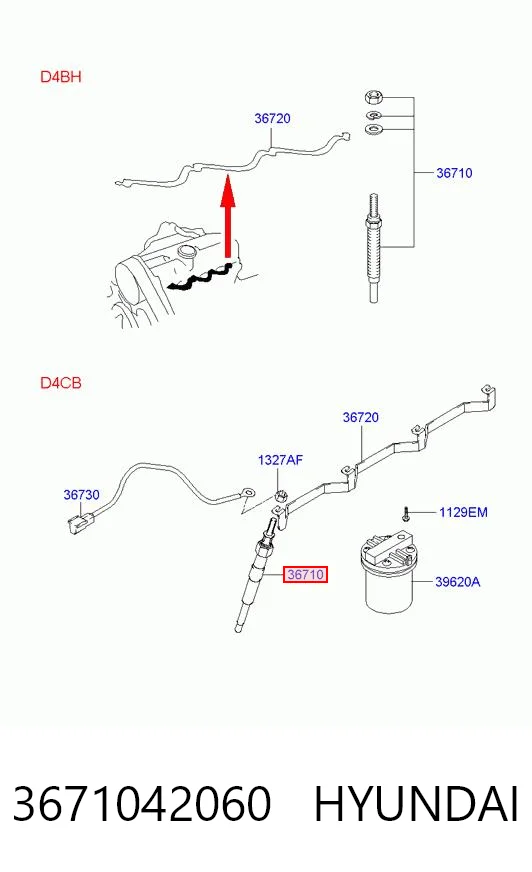 D4BH

36720

36710

D4CB

36720

1327AF

36730

1129EM

36710

39620A

3671042060 HYUNDAI