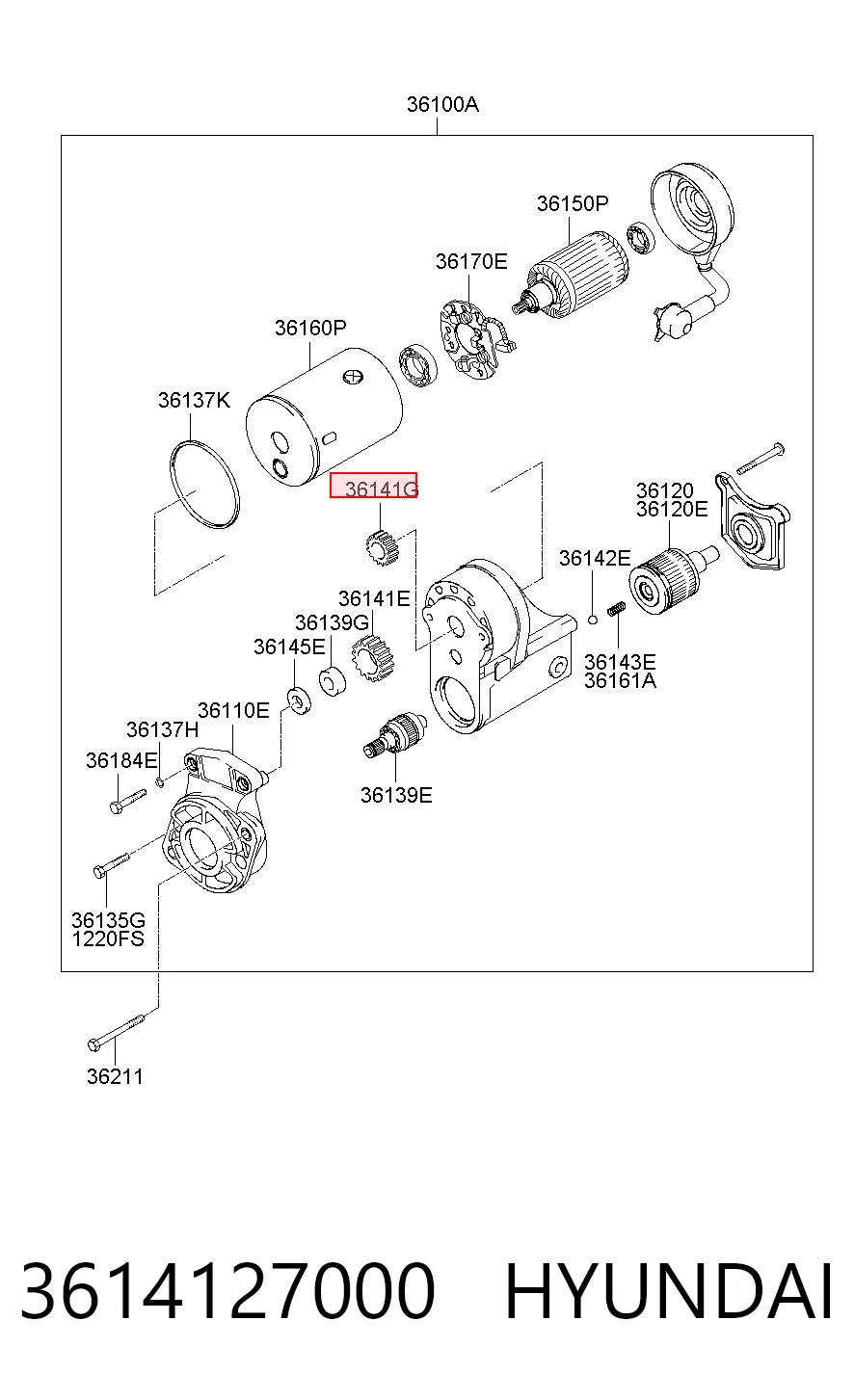 36100A

36150P

36170E

36160P

36137K

36141G

36120
36120E

36142E

36141E

36139G

36145E

36143E
36161A

36110E

36137H

36184E

36139E

36135G
1220FS

36211

3614127000 HYUNDAI