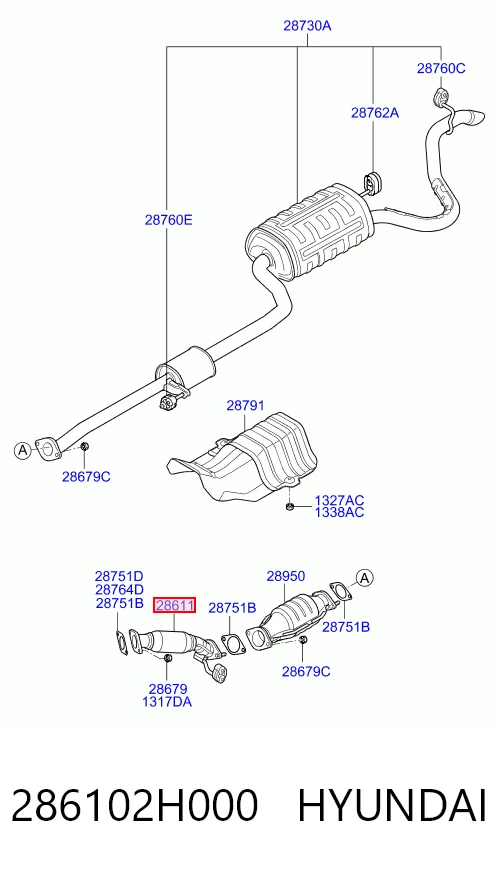 28730A
28760C
28762A
28760E
28791
A
28679C
1327AC
1338AC
28751D
28764D
28751B
28611
28751B
28950
A
28751B
28679C
28679
1317DA

286102H000 HYUNDAI