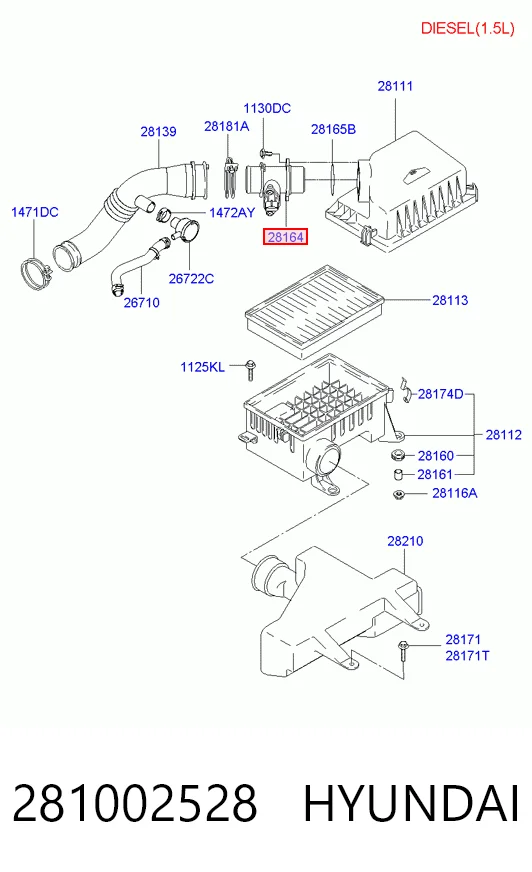 DIESEL(1.5L)

28111
1130DC
28139
28181A
28165B
1471DC
1472AY
28164
26722C
26710
28113
1125KL
28174D
28112
28160
28161
28116A
28210
28171
28171T

281002528 HYUNDAI