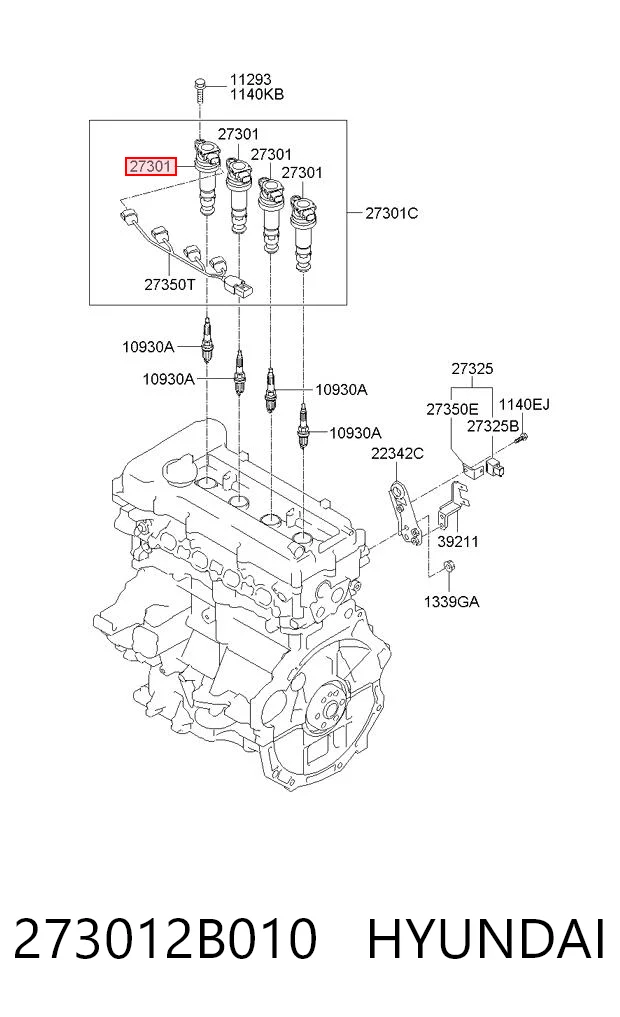 11293
1140KB
27301
27301
27301
27301
27301C
27350T
10930A
10930A
10930A
10930A
27325
27350E
1140EJ
27325B
22342C
39211
1339GA
273012B010 HYUNDAI