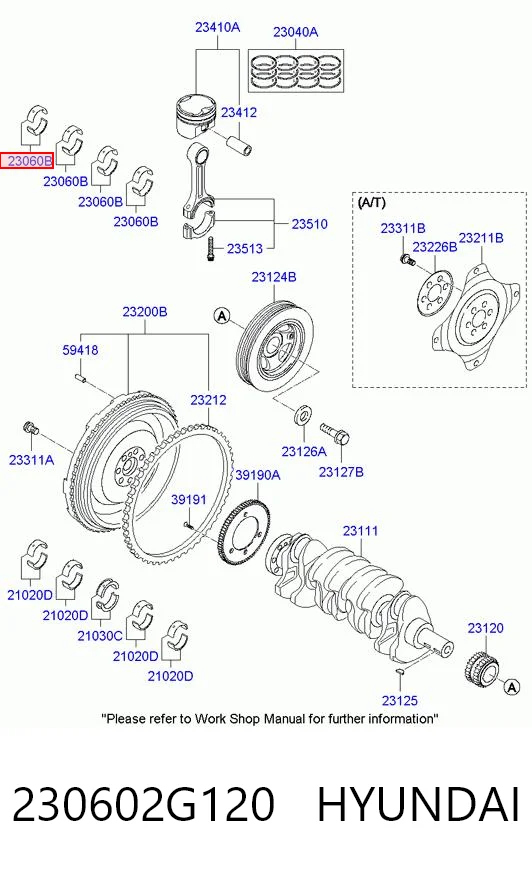 23410A
23040A
23412
23060B
23060B
23060B
23060B
23510
23513
(A/T)
23311B
23226B
23211B
23124B
A
23200B
59418
23212
23311A
23126A
23127B
39190A
39191
23111
21020D
21020D
21030C
21020D
21020D
23120
A
23125
"Please refer to Work Shop Manual for further information"

230602G120 HYUNDAI