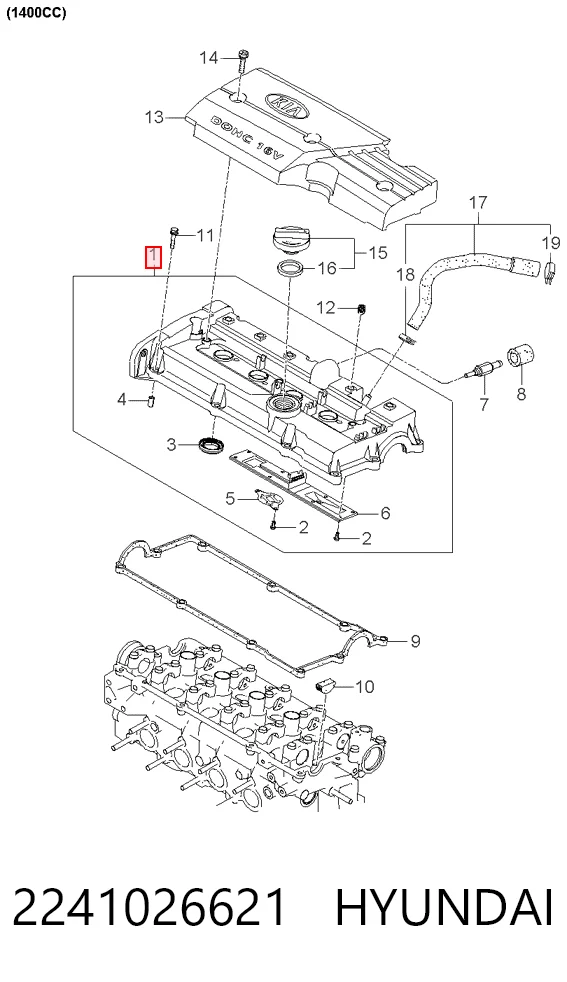 (1400CC)

14
13
KIA
DOHC 16V
17
11
1
15
16
18
19
12
4
7
8
3
5
6
2
2
9
10

2241026621 HYUNDAI