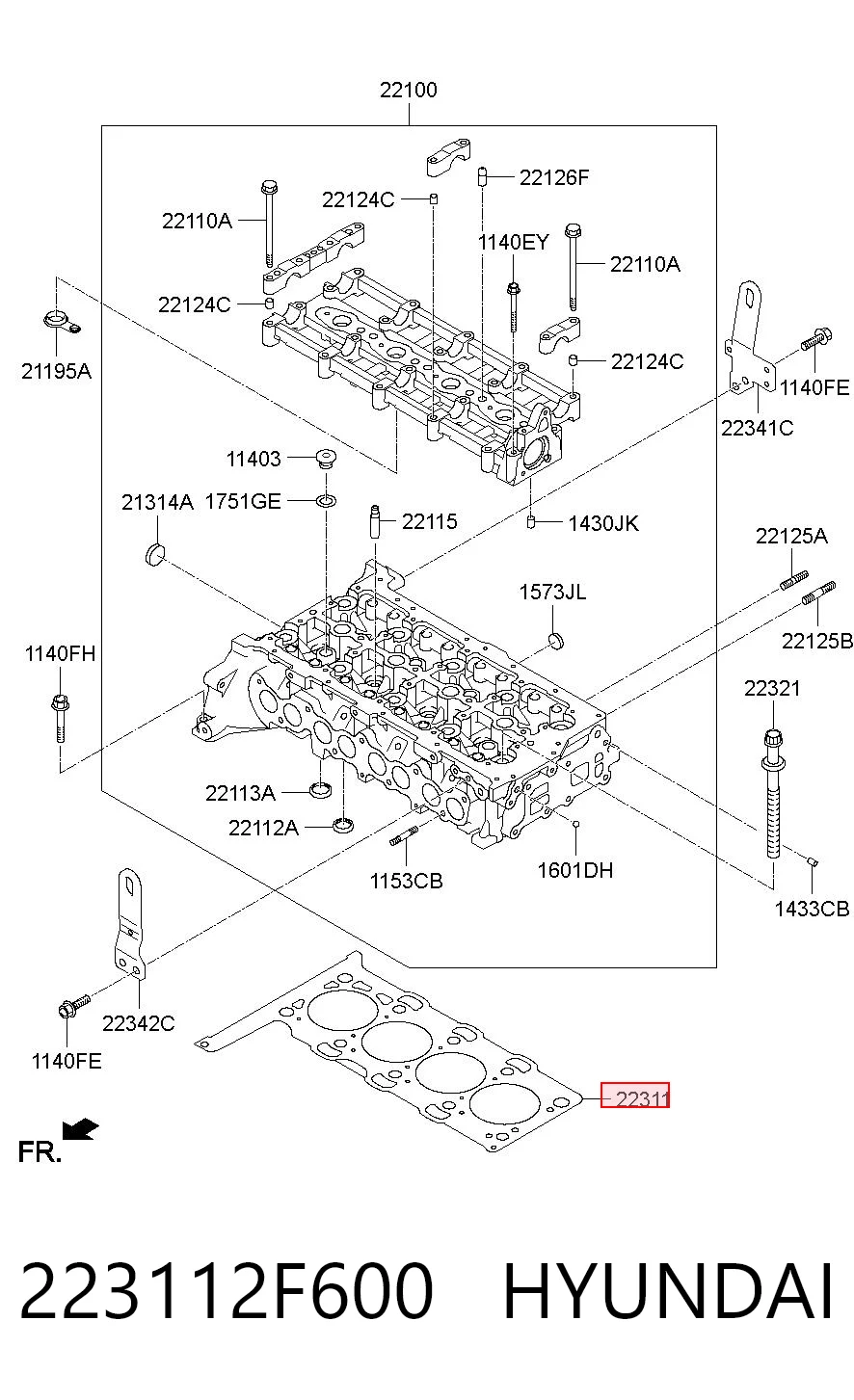 22100
22126F
22124C
22110A
1140EY
22110A
22124C
21195A
22124C
1140FE
22341C
11403
21314A
1751GE
22115
1430JK
22125A
1573JL
22125B
1140FH
22321
22113A
22112A
1153CB
1601DH
1433CB
22342C
1140FE
22311
FR.

223112F600 HYUNDAI