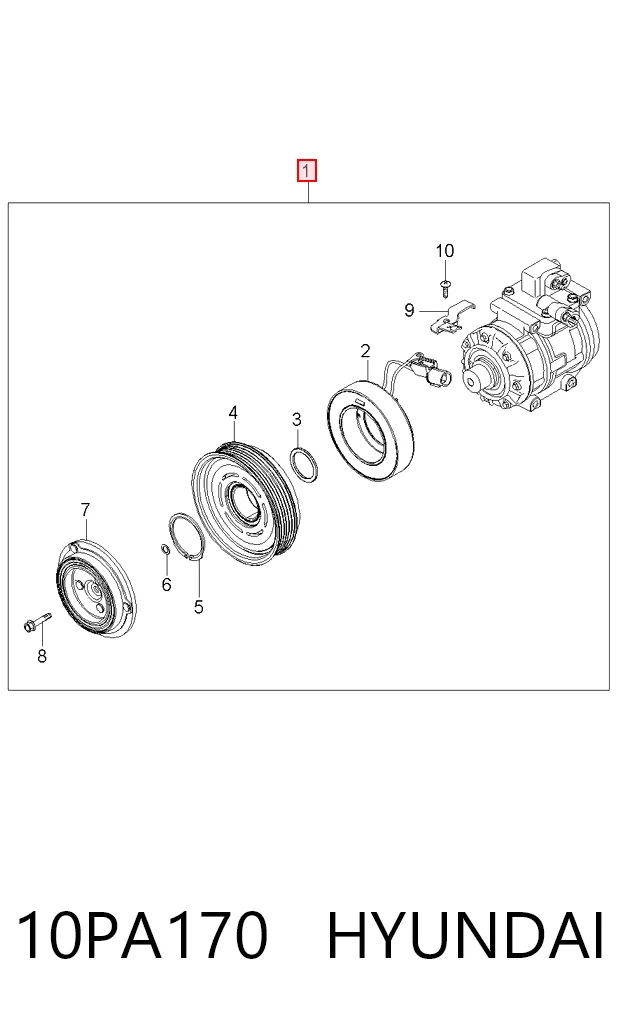 1

10

9

2

4

3

7

6

5

8

10PA170 HYUNDAI