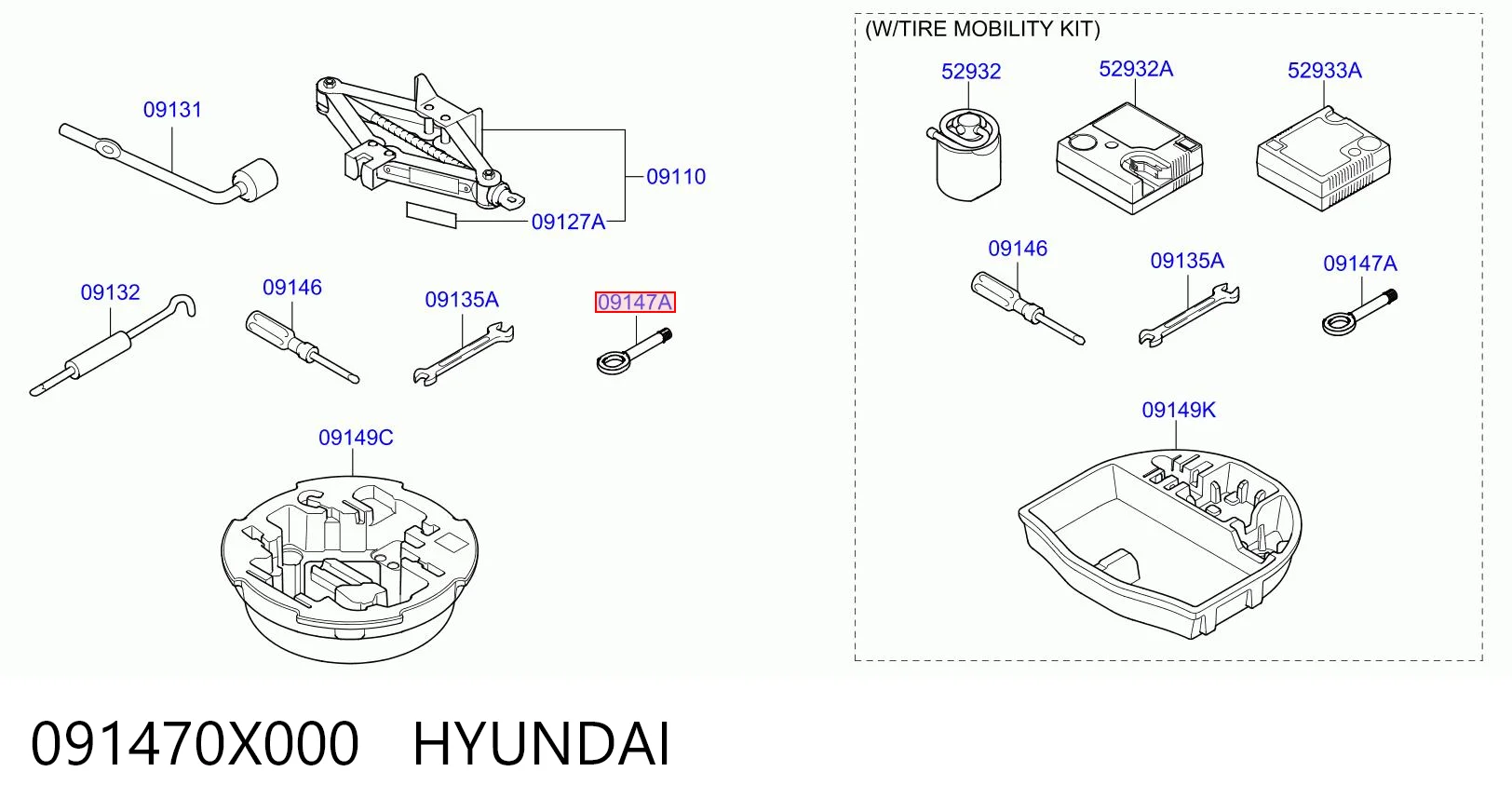 09131

09110

09127A

09132

09146

09135A

09147A

09149C

(W/TIRE MOBILITY KIT)

52932

52932A

52933A

09146

09135A

09147A

09149K

091470X000 HYUNDAI