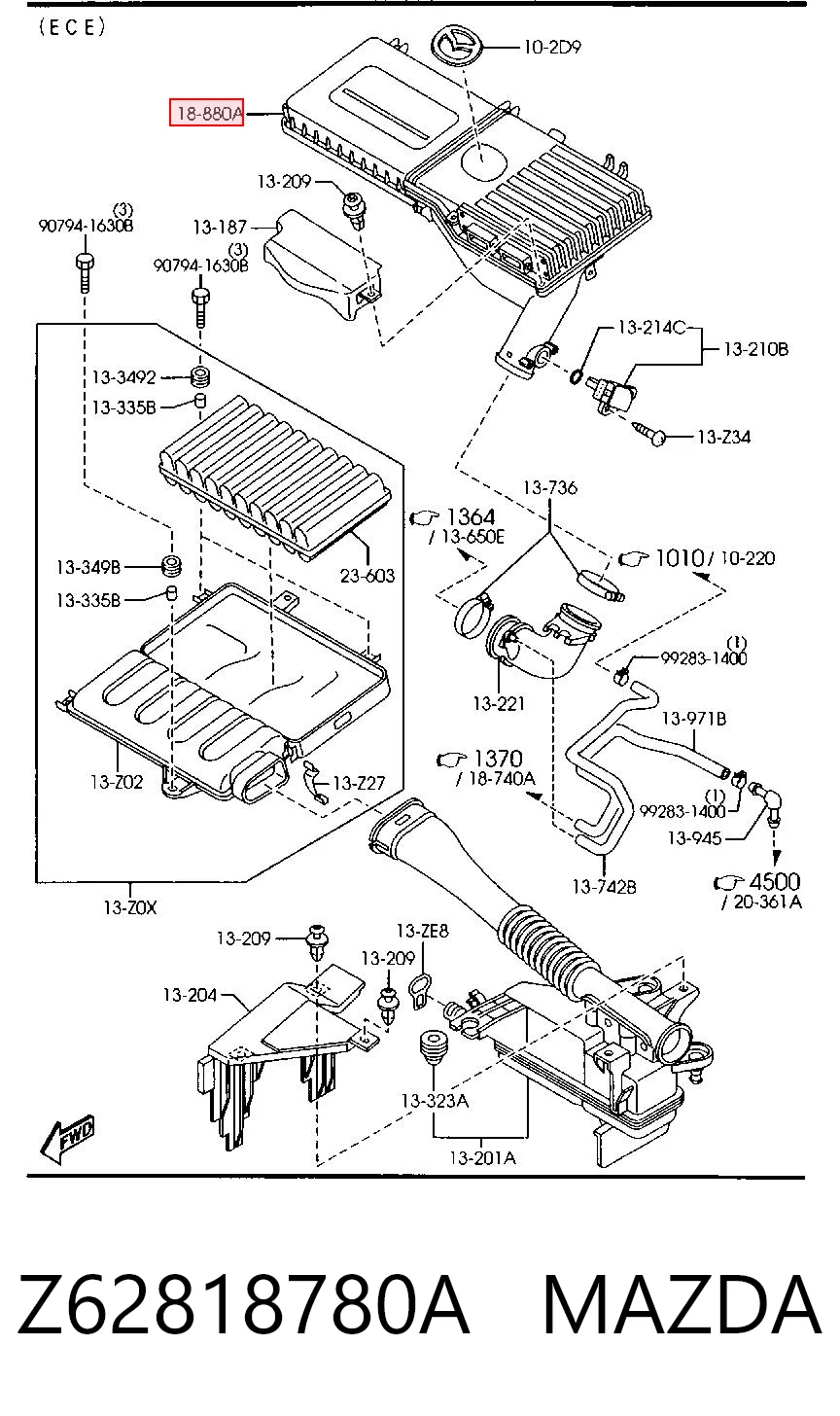 (ECE)

10-2D9

18-880A

13-209

(3)
90794-1630B

13-187

(3)
90794-1630B

13-214C

13-210B

13-3492

13-335B

13-Z34

13-736

1364
/ 13-650E

1010 / 10-220

13-349B

23-603

13-335B

(1)
99283-1400

13-221

13-971B

1370
/ 18-740A

13-Z02

13-Z27

(1)
99283-1400

13-945

13-742B

4500
/ 20-361A

13-Z0X

13-209

13-ZE8

13-209

13-204

13-323A

FWD

13-201A

Z62818780A MAZDA