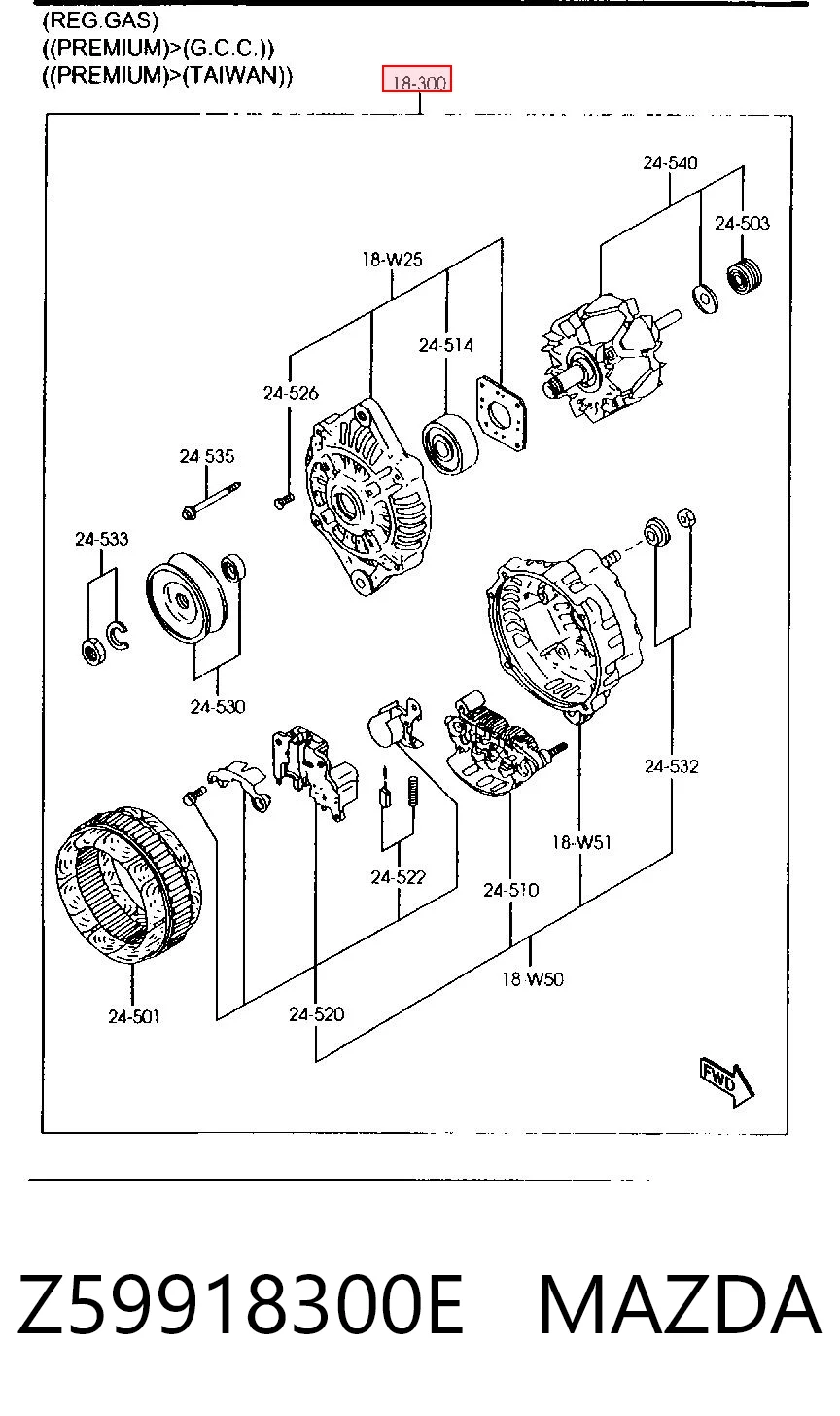 (REG.GAS)
((PREMIUM)>(G.C.C.))
((PREMIUM)>(TAIWAN))

18-300

24-540
24-503
18-W25
24-514
24-526
24 535
24-533
24-530
24-532
18-W51
24-522
24-510
18 W50
24-501
24-520
FWD

Z59918300E MAZDA