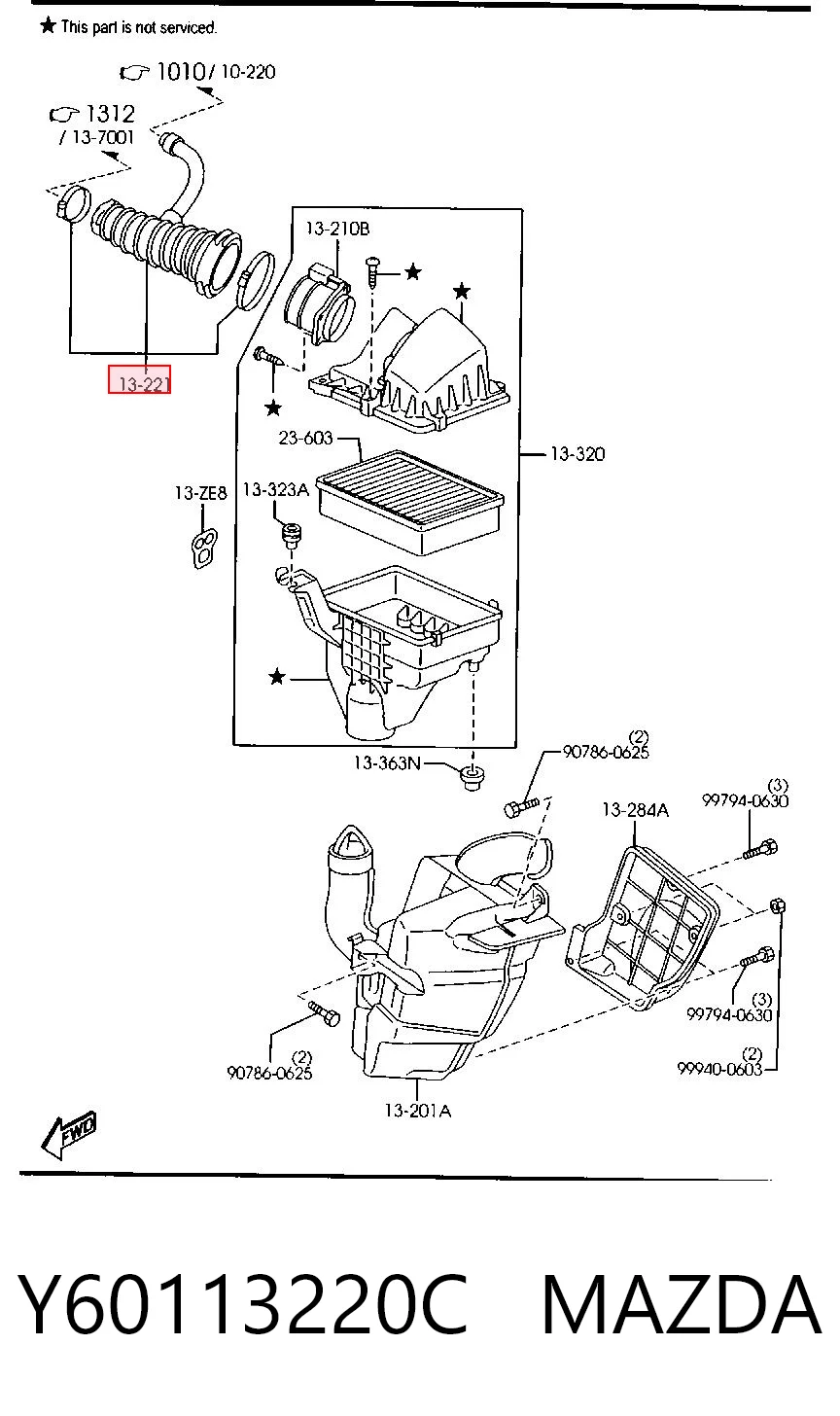 ★ This part is not serviced.

☞ 1010 / 10-220

☞ 1312 / 13-7001

13-221

13-210B

★

★

★

23-603

13-320

13-ZE8

13-323A

★

13-363N

(2) 90786-0625

13-284A

(3) 99794-0630

(3) 99794-0630

(2) 99940-0603

(2) 90786-0625

13-201A

FWD

Y60113220C MAZDA