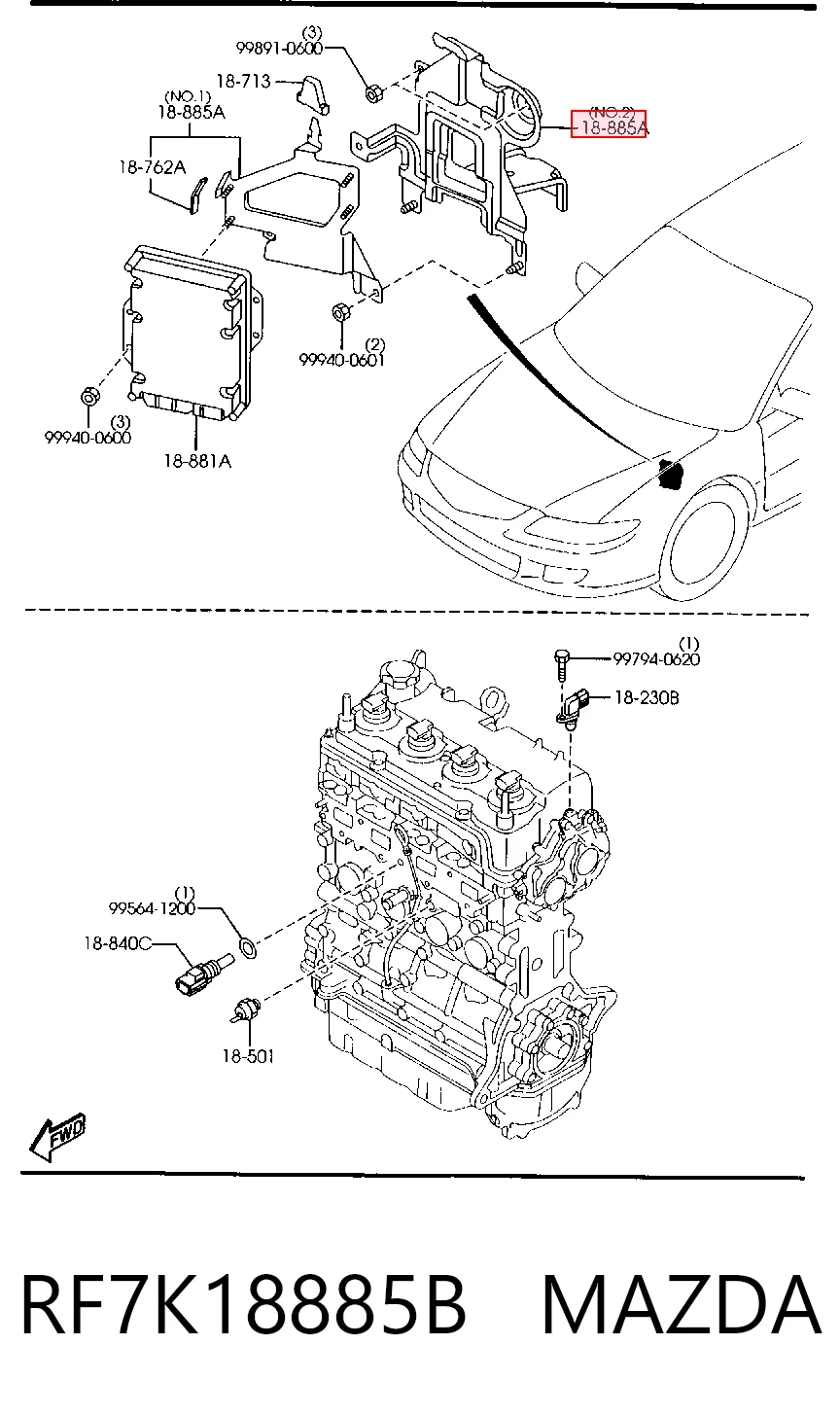 (3)
99891-0600

18-713

(NO.1)
18-885A

18-762A

(NO.2)
18-885A

(2)
99940-0601

(3)
99940-0600

18-881A

(1)
99794-0620

18-230B

(1)
99564-1200

18-840C

18-501

FWD

RF7K18885B MAZDA