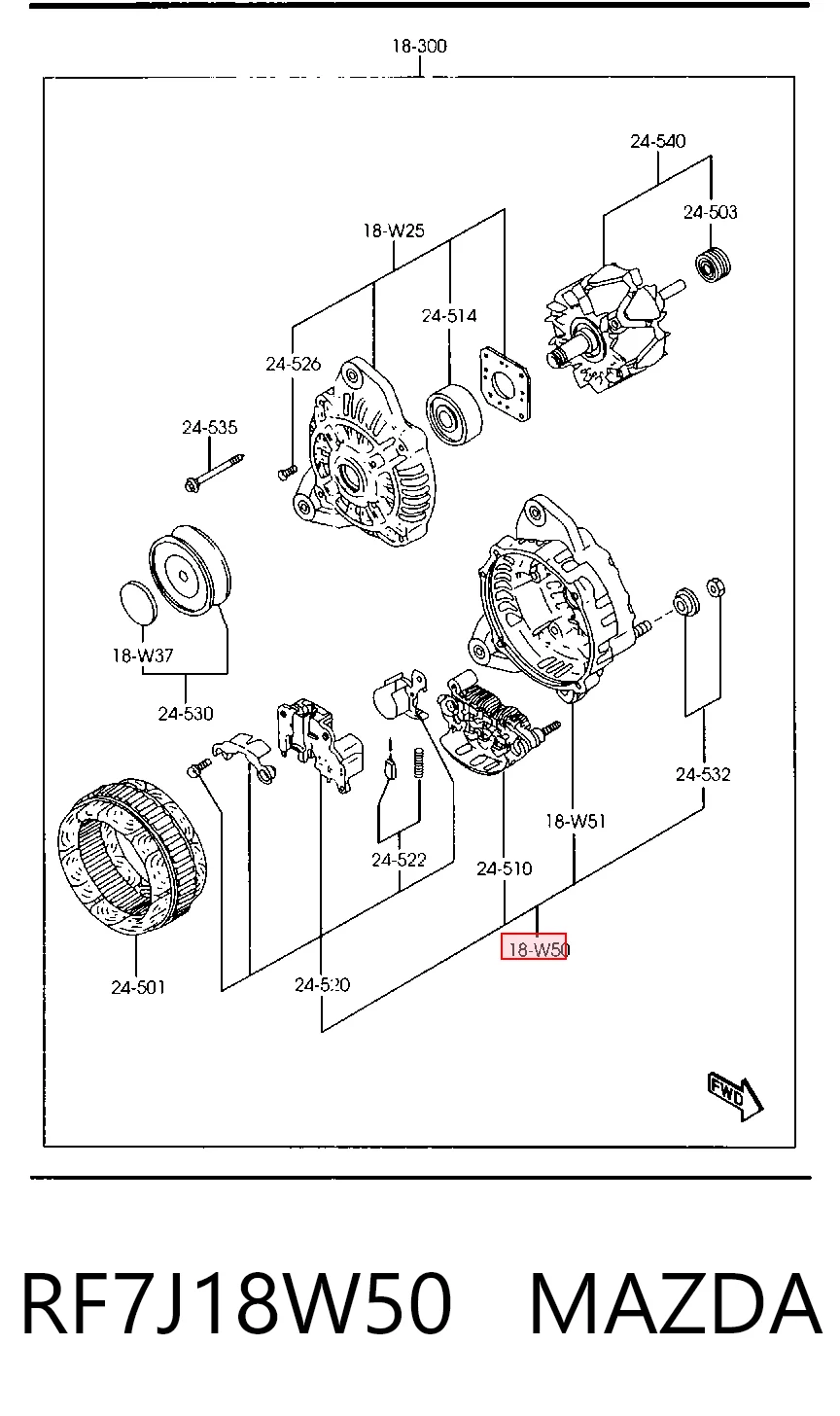 18-300

24-540

24-503

18-W25

24-514

24-526

24-535

18-W37

24-530

24-532

18-W51

24-522

24-510

18-W50

24-501

24-520

FWD

RF7J18W50 MAZDA