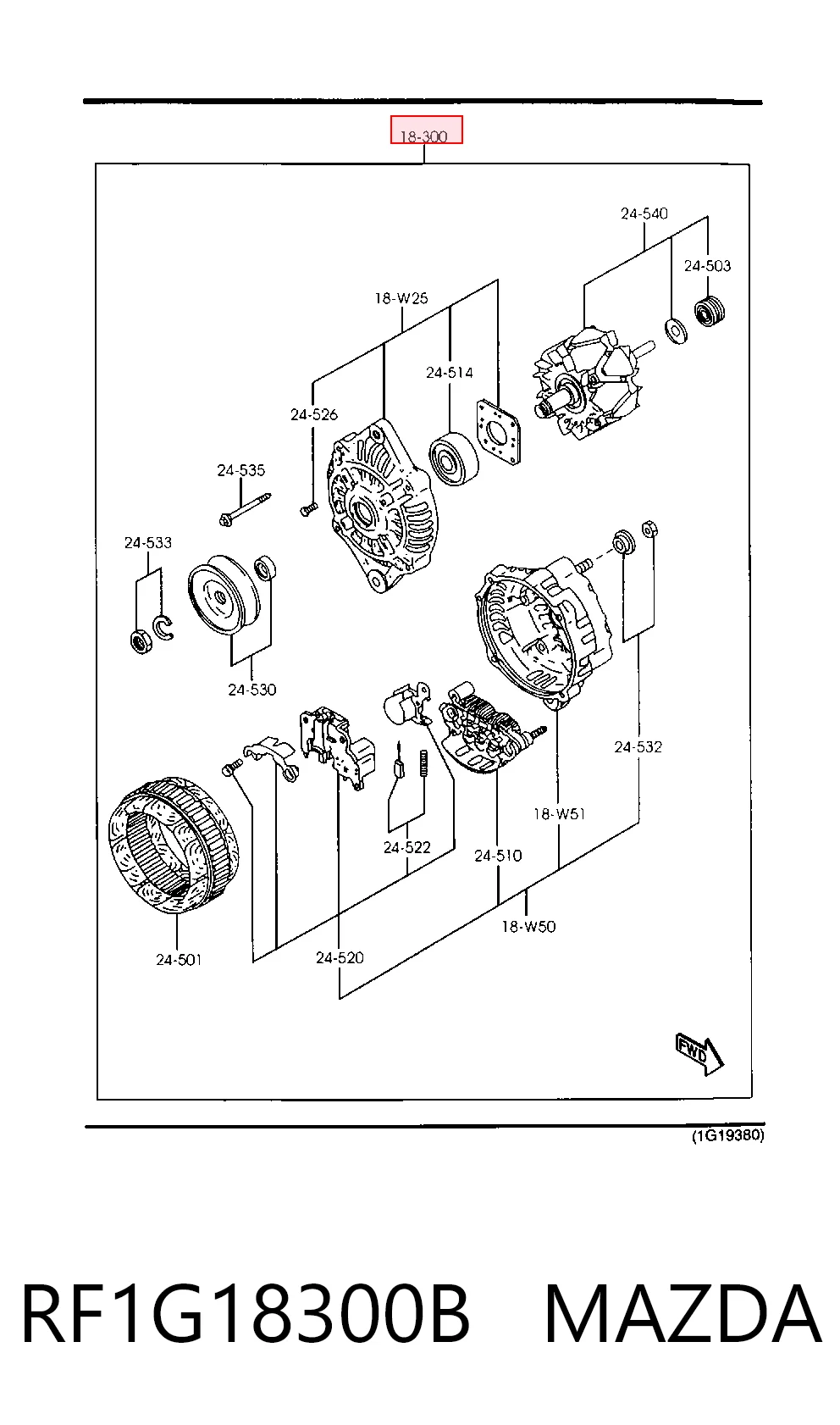 18-300

24-540

24-503

18-W25

24-514

24-526

24-535

24-533

24-530

24-532

18-W51

24-522

24-510

18-W50

24-501

24-520

FWD

(1G19380)

RF1G18300B MAZDA