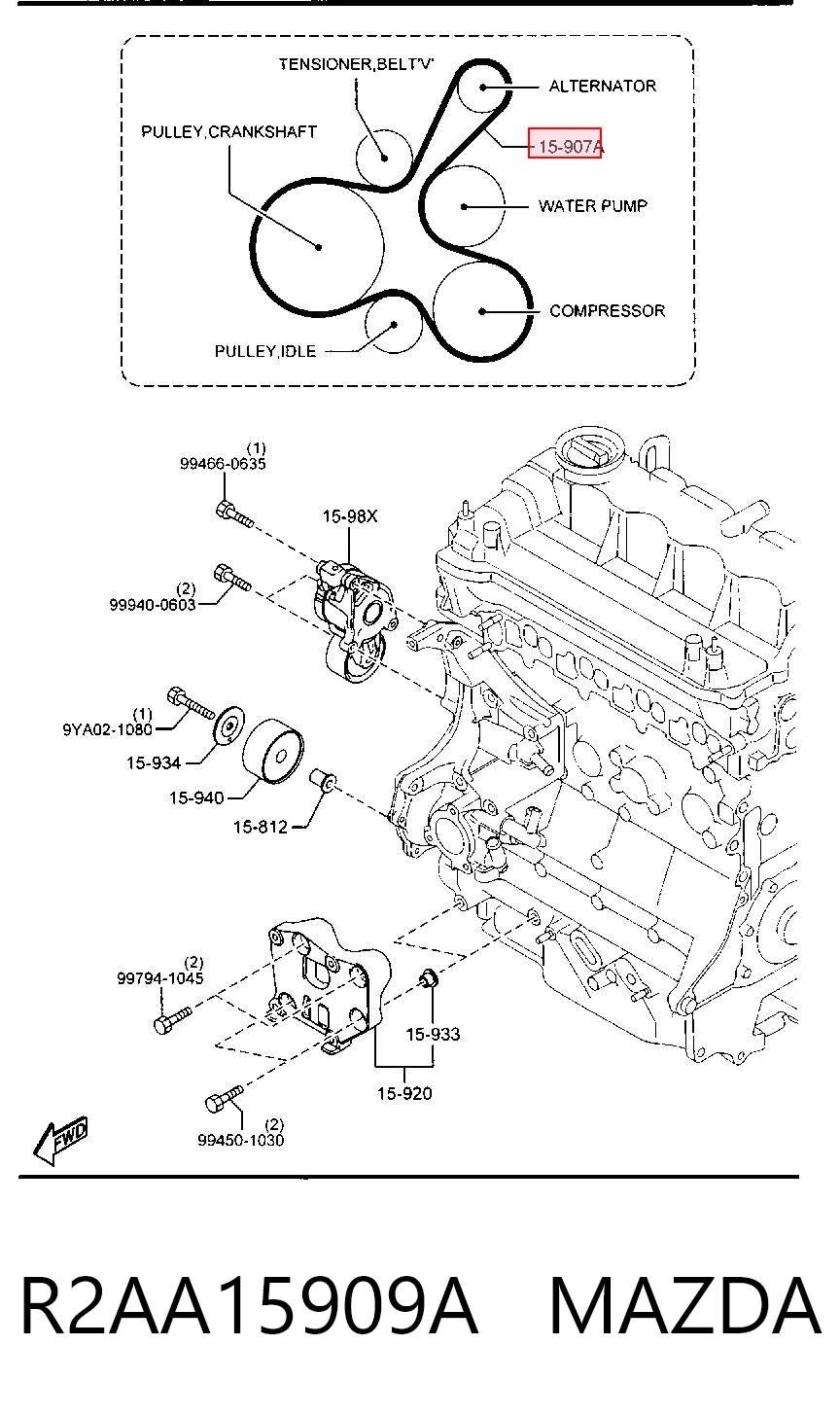 TENSIONER,BELT'V'
ALTERNATOR
PULLEY,CRANKSHAFT
15-907A
WATER PUMP
COMPRESSOR
PULLEY,IDLE

(1)
99466-0635
15-98X
(2)
99940-0603
(1)
9YA02-1080
15-934
15-940
15-812
(2)
99794-1045
15-933
15-920
(2)
99450-1030
FWD

R2AA15909A MAZDA