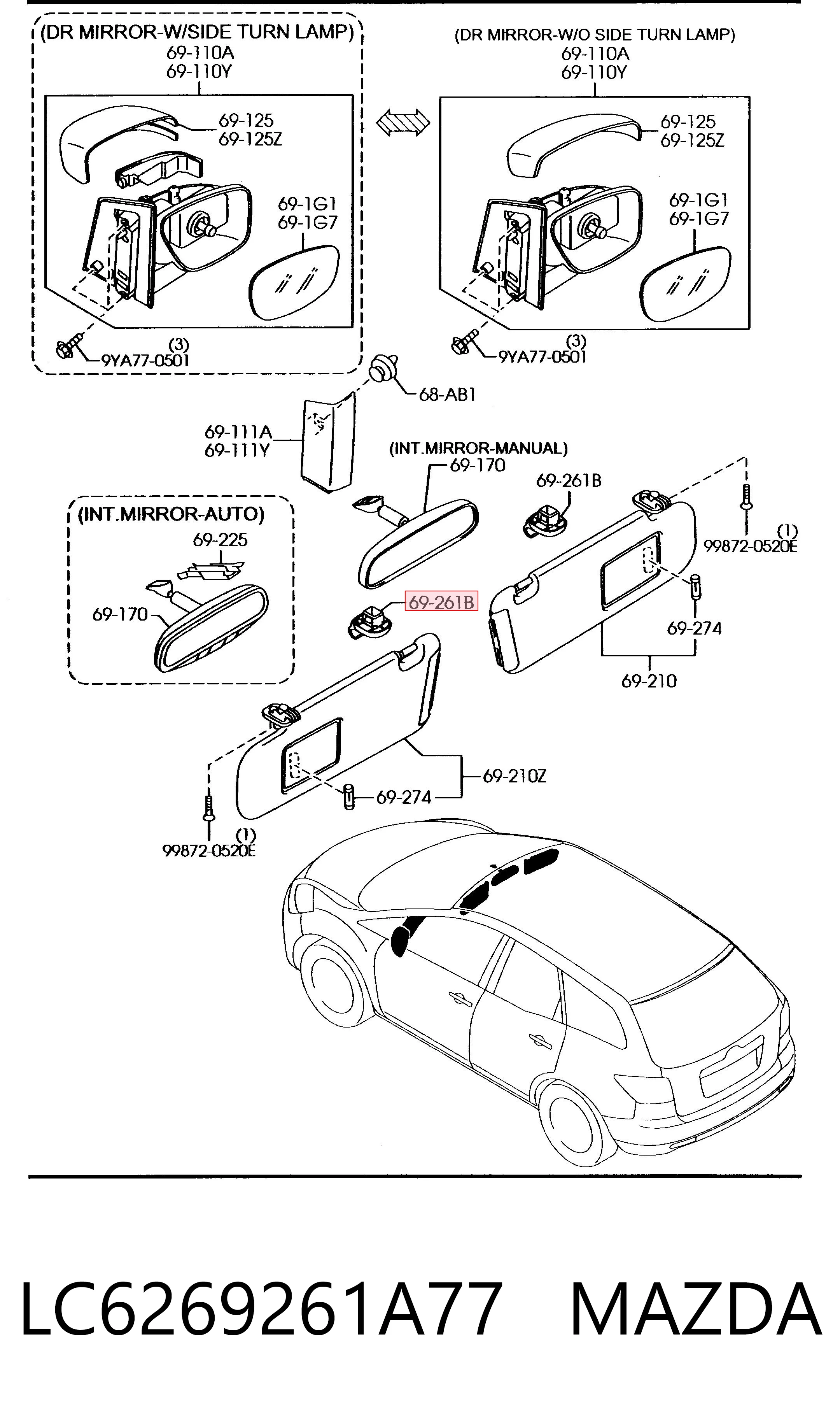 (DR MIRROR-W/SIDE TURN LAMP)
69-110A
69-110Y

69-125
69-125Z

69-1G1
69-1G7

(3)
9YA77-0501

(DR MIRROR-W/O SIDE TURN LAMP)
69-110A
69-110Y

69-125
69-125Z

69-1G1
69-1G7

(3)
9YA77-0501

68-AB1

69-111A
69-111Y

(INT.MIRROR-MANUAL)
69-170

69-261B

(1)
99872-0520E

(INT.MIRROR-AUTO)
69-225
69-170

69-261B

69-274

69-210

69-210Z

69-274

(1)
99872-0520E

LC6269261A77 MAZDA