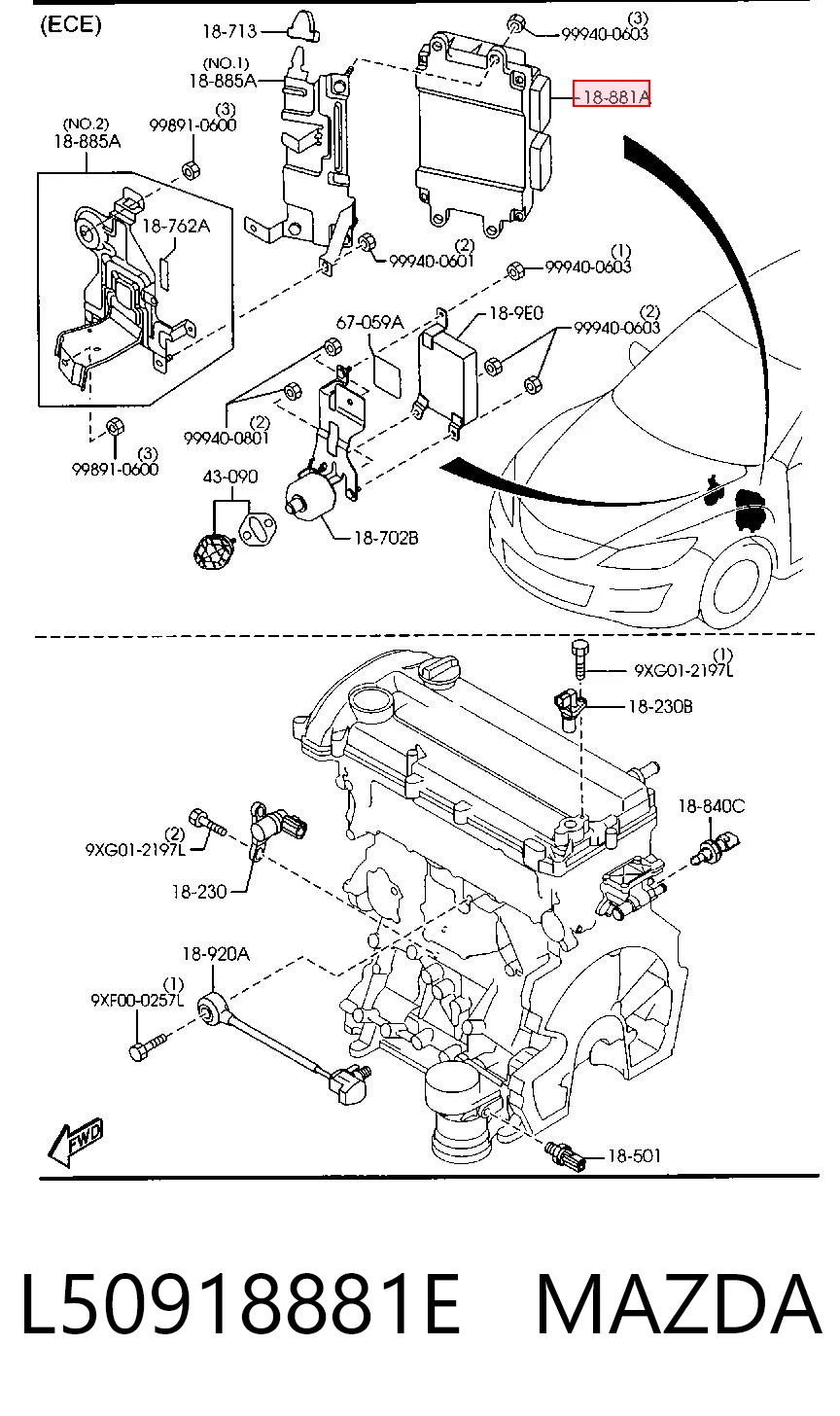 (ECE)

18-713
(3)
99940-0603
(NO.1)
18-885A
18-881A
(NO.2)
18-885A
(3)
99891-0600
18-762A
(2)
99940-0601
(1)
99940-0603
67-059A
18-9E0
(2)
99940-0603
(2)
99940-0801
(3)
99891-0600
43-090
18-702B

(1)
9XG01-2197L
18-230B
18-840C
(2)
9XG01-2197L
18-230
18-920A
(1)
9XF00-0257L
FWD
18-501

L50918881E MAZDA