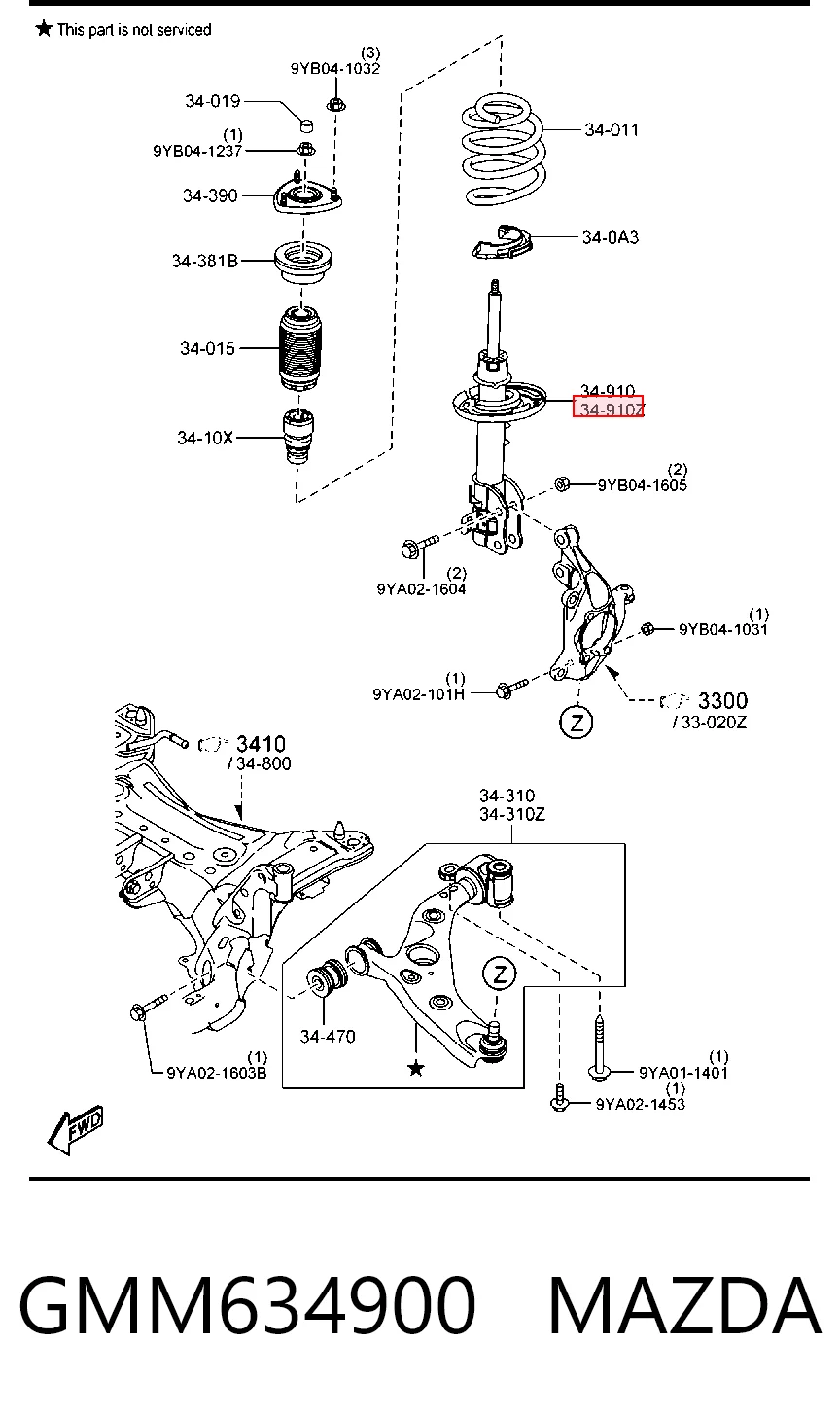 ★ This part is not serviced

(3)
9YB04-1032

34-019

(1)
9YB04-1237

34-390

34-381B

34-015

34-10X

34-011

34-0A3

34-910
34-910Z

(2)
9YB04-1605

(2)
9YA02-1604

(1)
9YB04-1031

(1)
9YA02-101H

3300
/ 33-020Z

Z

3410
/ 34-800

34-310
34-310Z

Z

34-470

★

(1)
9YA02-1603B

(1)
9YA01-1401

(1)
9YA02-1453

FWD

GMM634900 MAZDA