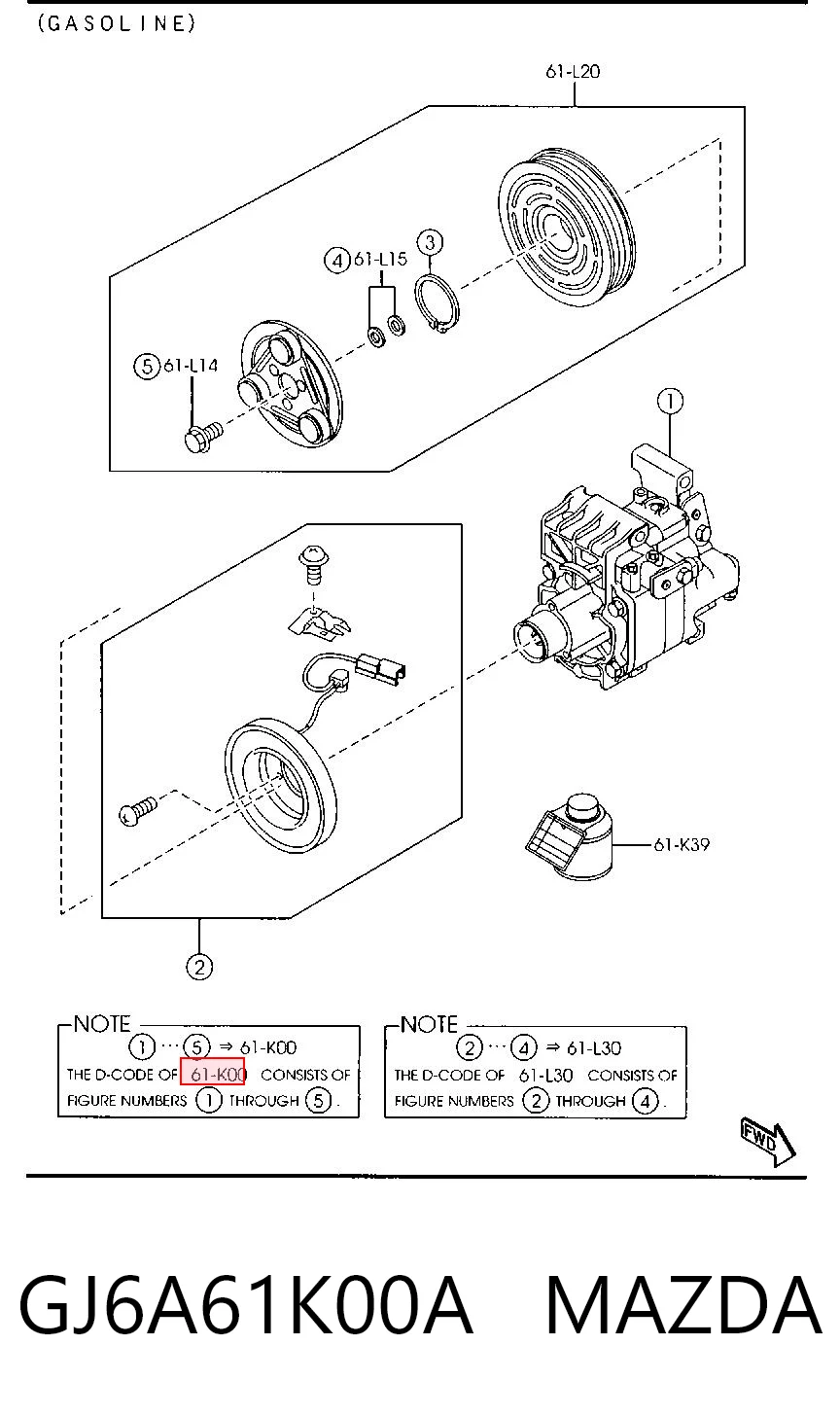 (GASOLINE)

61-L20

④ 61-L15

③

⑤ 61-L14

①

61-K39

②

NOTE
① ··· ⑤ ⇒ 61-K00
THE D-CODE OF 61-K00 CONSISTS OF FIGURE NUMBERS ① THROUGH ⑤.

NOTE
② ··· ④ ⇒ 61-L30
THE D-CODE OF 61-L30 CONSISTS OF FIGURE NUMBERS ② THROUGH ④.

FWD

GJ6A61K00A MAZDA