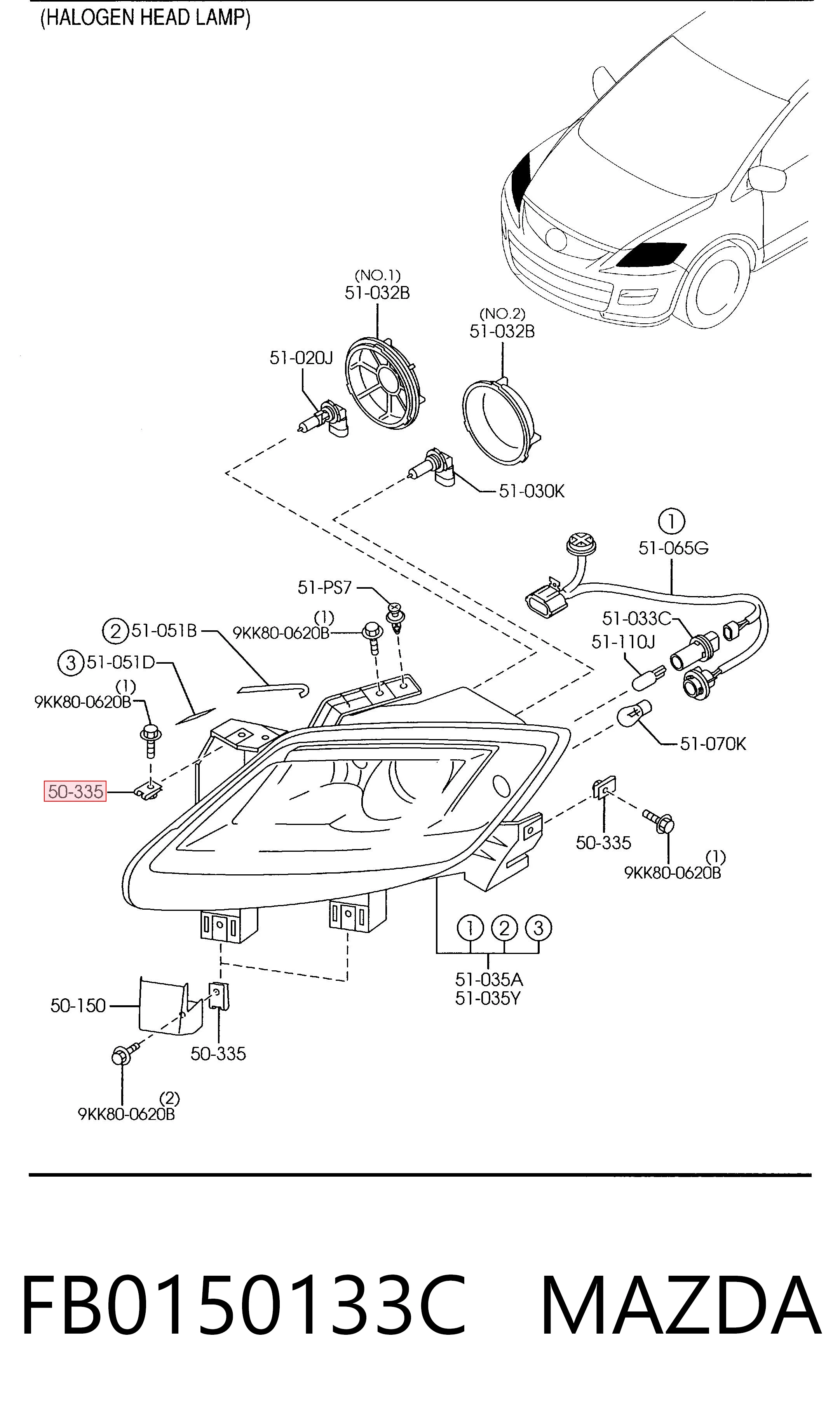 (HALOGEN HEAD LAMP)

(NO.1)
51-032B

(NO.2)
51-032B

51-020J

51-030K

①
51-065G

51-PS7

(1)
9KK80-0620B

② 51-051B

③ 51-051D

(1)
9KK80-0620B

51-033C
51-110J

51-070K

50-335

50-335

(1)
9KK80-0620B

① ② ③

51-035A
51-035Y

50-150

50-335

(2)
9KK80-0620B

FB0150133C MAZDA