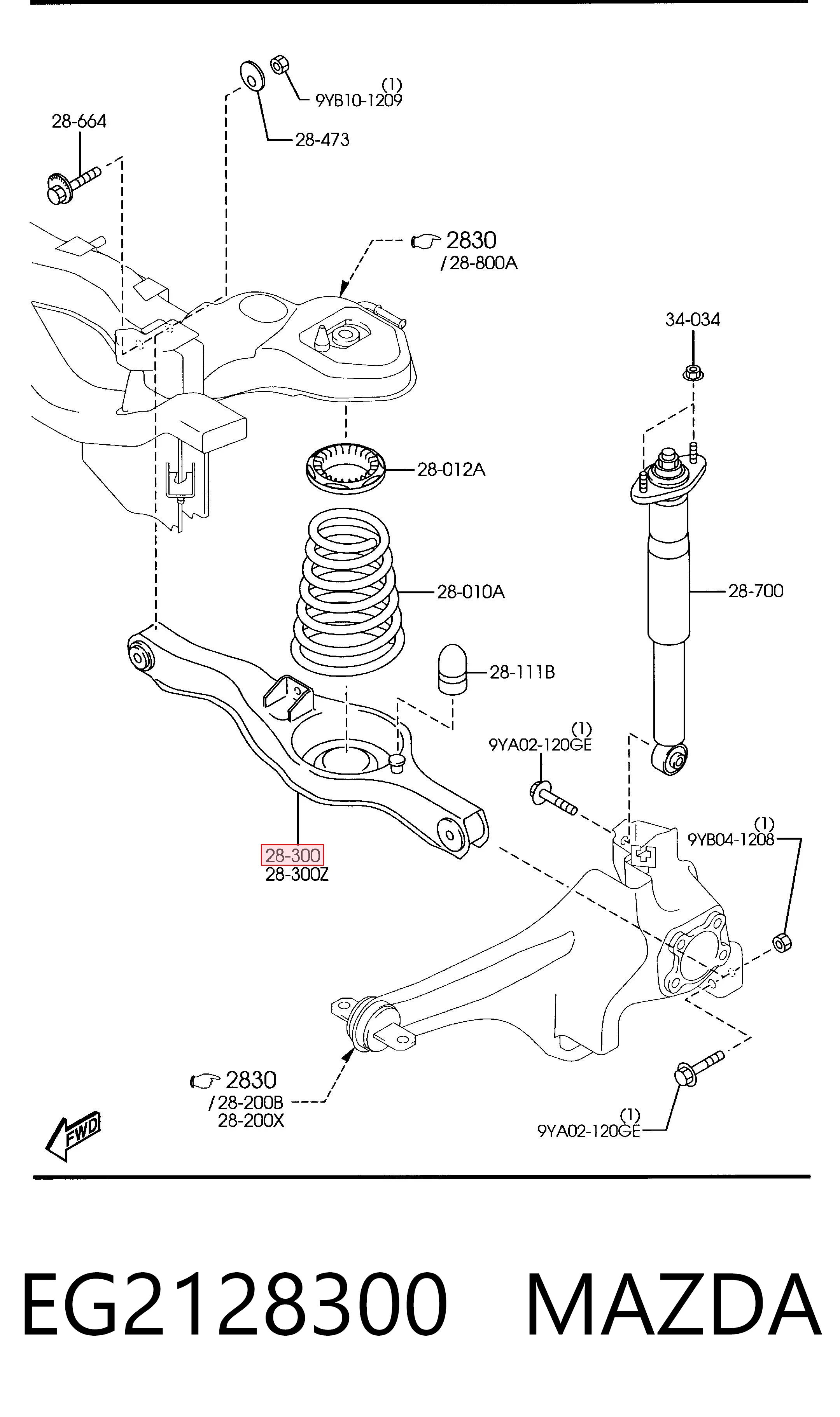 (1)
9YB10-1209

28-664

28-473

2830
/28-800A

34-034

28-012A

28-010A

28-700

28-111B

(1)
9YA02-120GE

(1)
9YB04-1208

28-300
28-300Z

2830
/28-200B
28-200X

FWD

(1)
9YA02-120GE

EG2128300 MAZDA