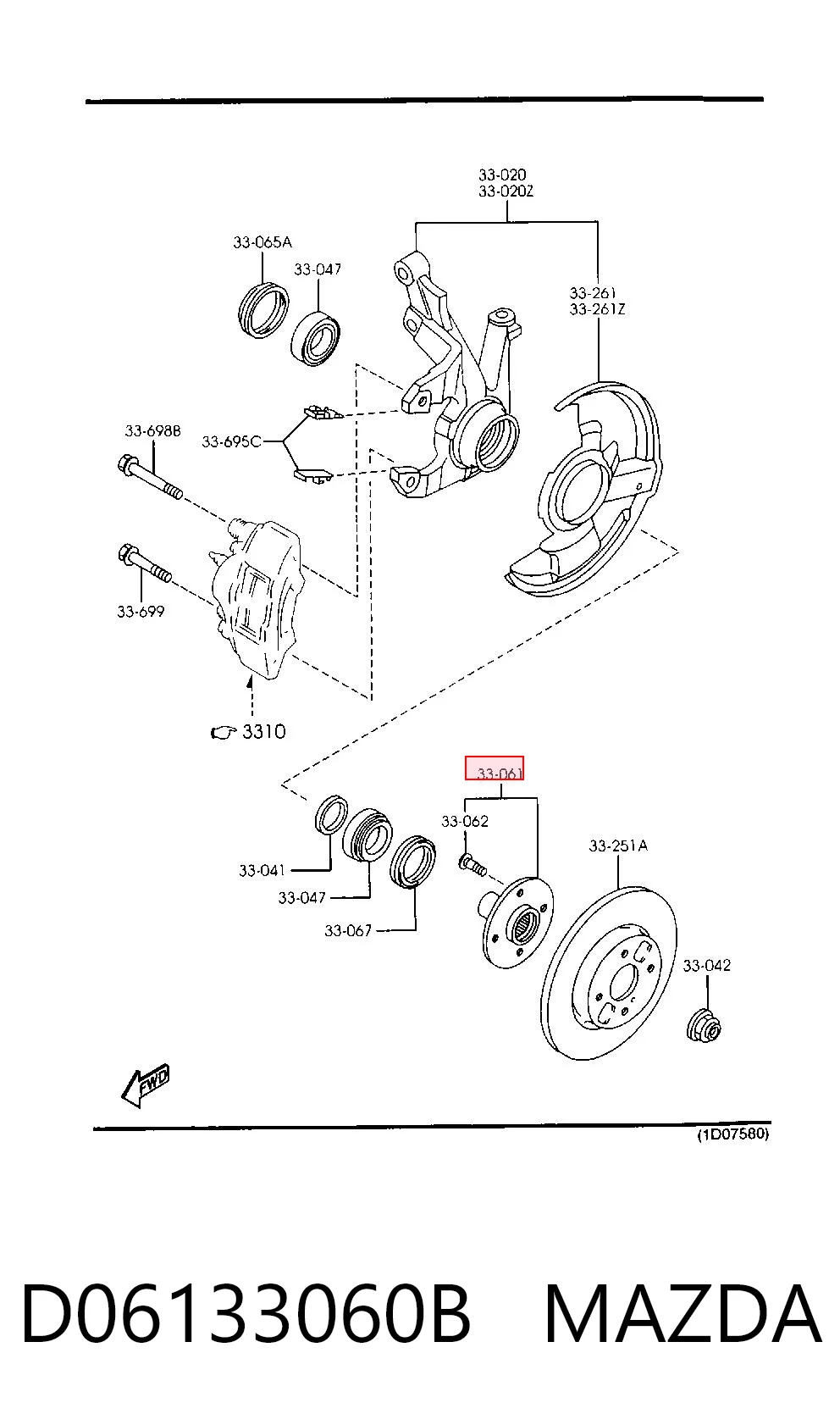 33-020
33-020Z

33-065A

33-047

33-261
33-261Z

33-698B

33-695C

33-699

3310

33-061

33-062

33-251A

33-041

33-047

33-067

33-042

FWD

(1D07580)

D06133060B MAZDA