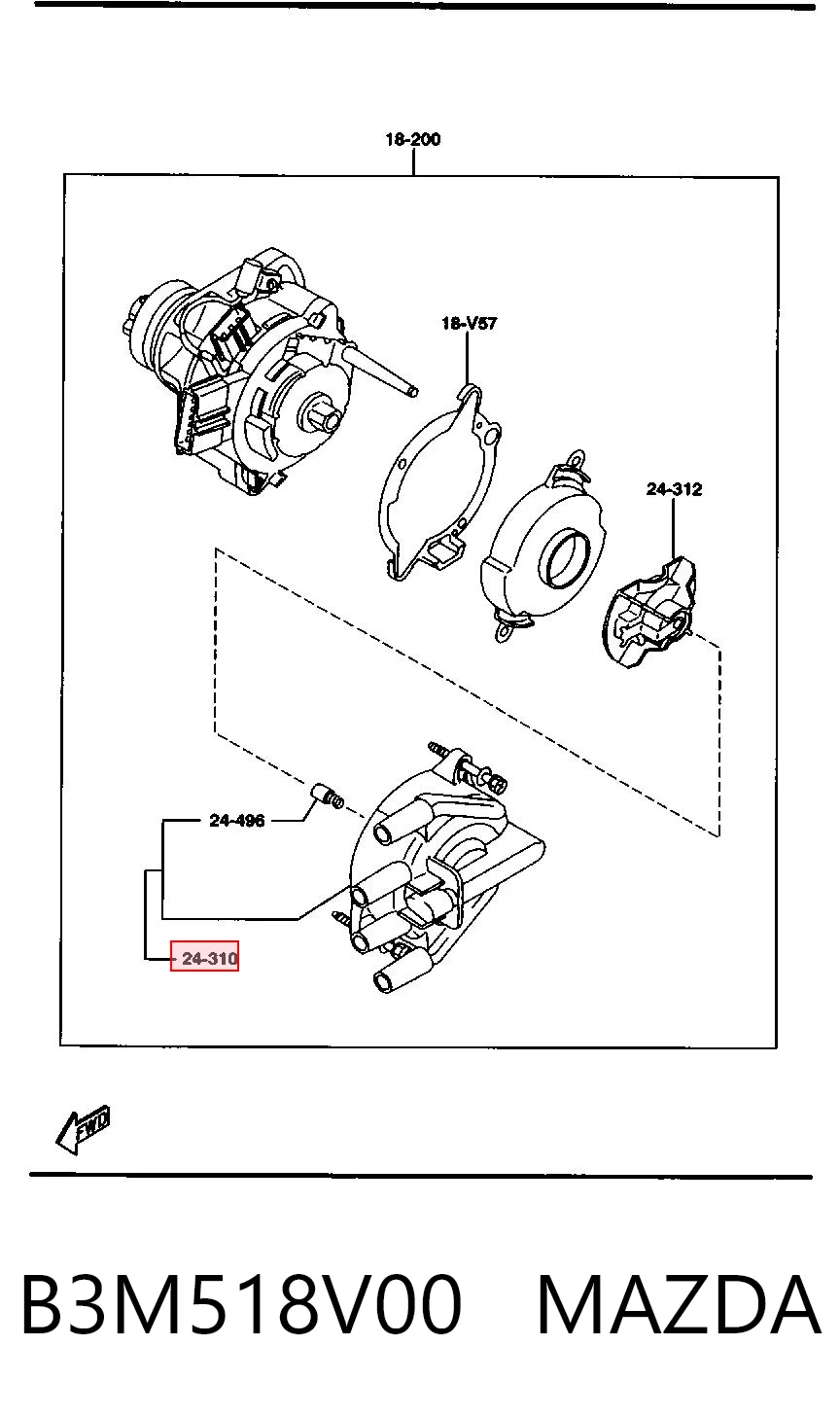 18-200

18-V57

24-312

24-496

24-310

FWD

B3M518V00 MAZDA