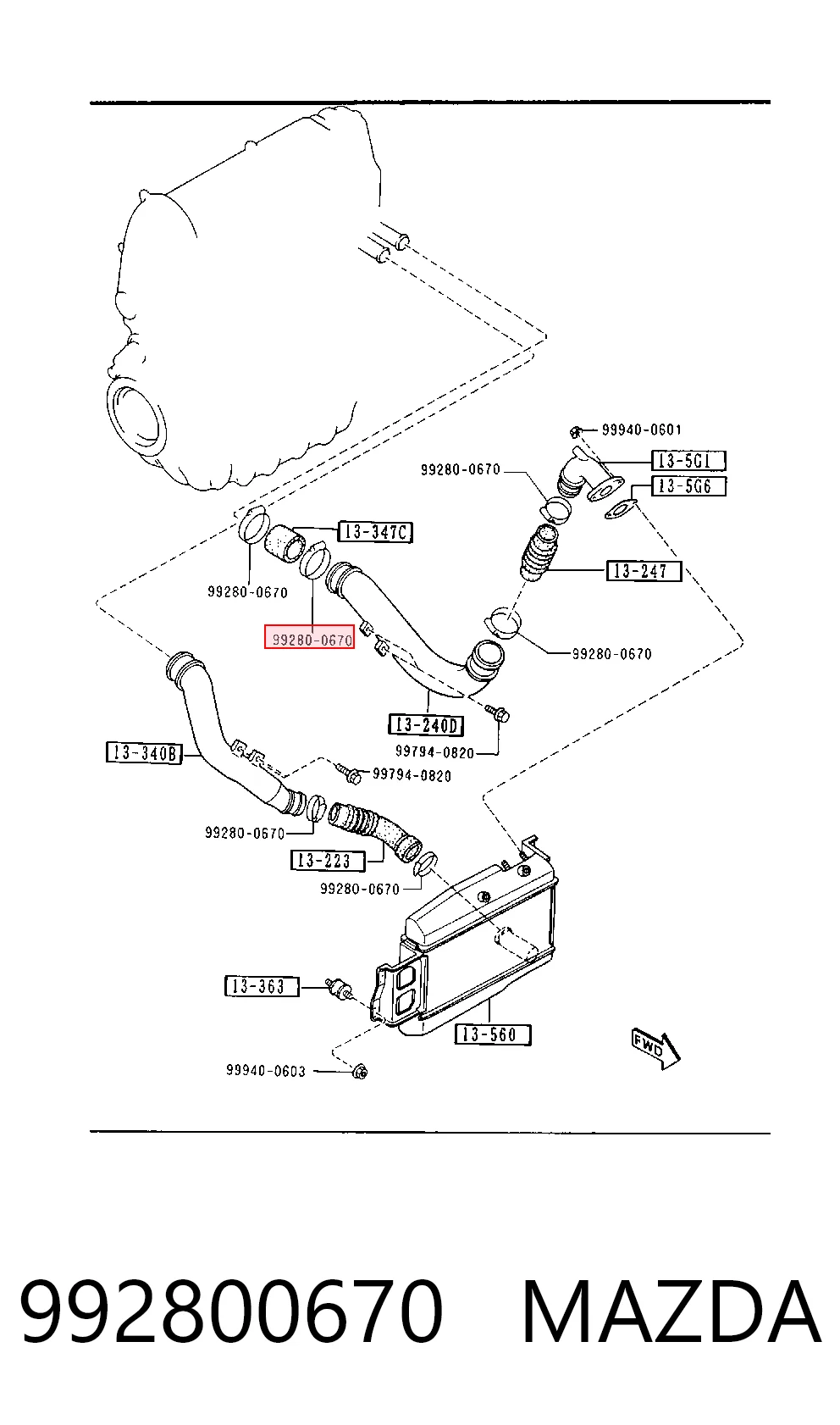 99940-0601
99280-0670
13-5G1
13-5G6
13-347C
13-247
99280-0670
99280-0670
99280-0670
13-240D
99794-0820
13-340B
99794-0820
99280-0670
13-223
99280-0670
13-363
13-560
FWD
99940-0603

992800670 MAZDA