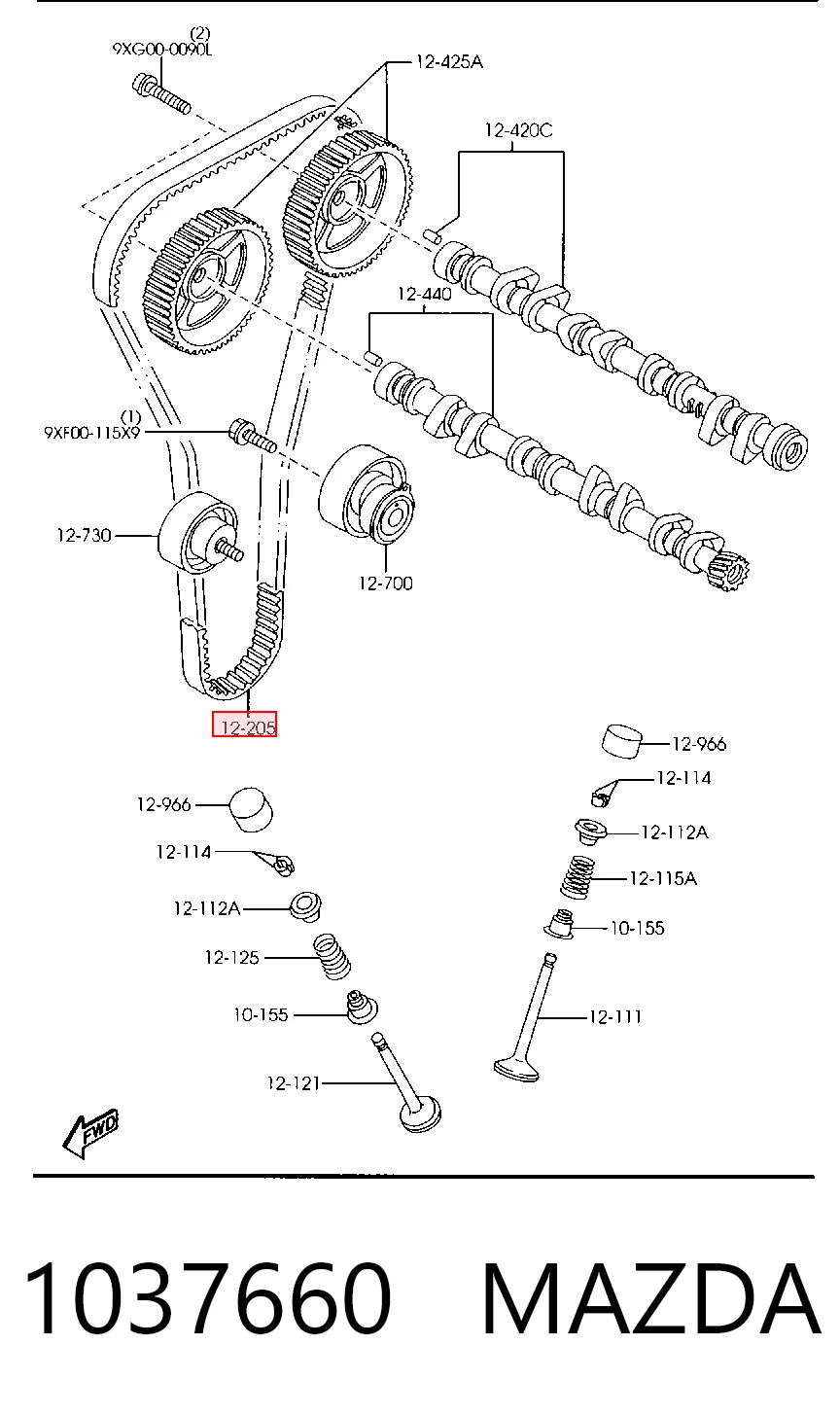 (2)
9XG00-0090L

12-425A

12-420C

12-440

(1)
9XF00-115X9

12-730

12-700

12-205

12-966

12-114

12-112A

12-115A

10-155

12-111

12-966

12-114

12-112A

12-125

10-155

12-121

FWD

1037660 MAZDA