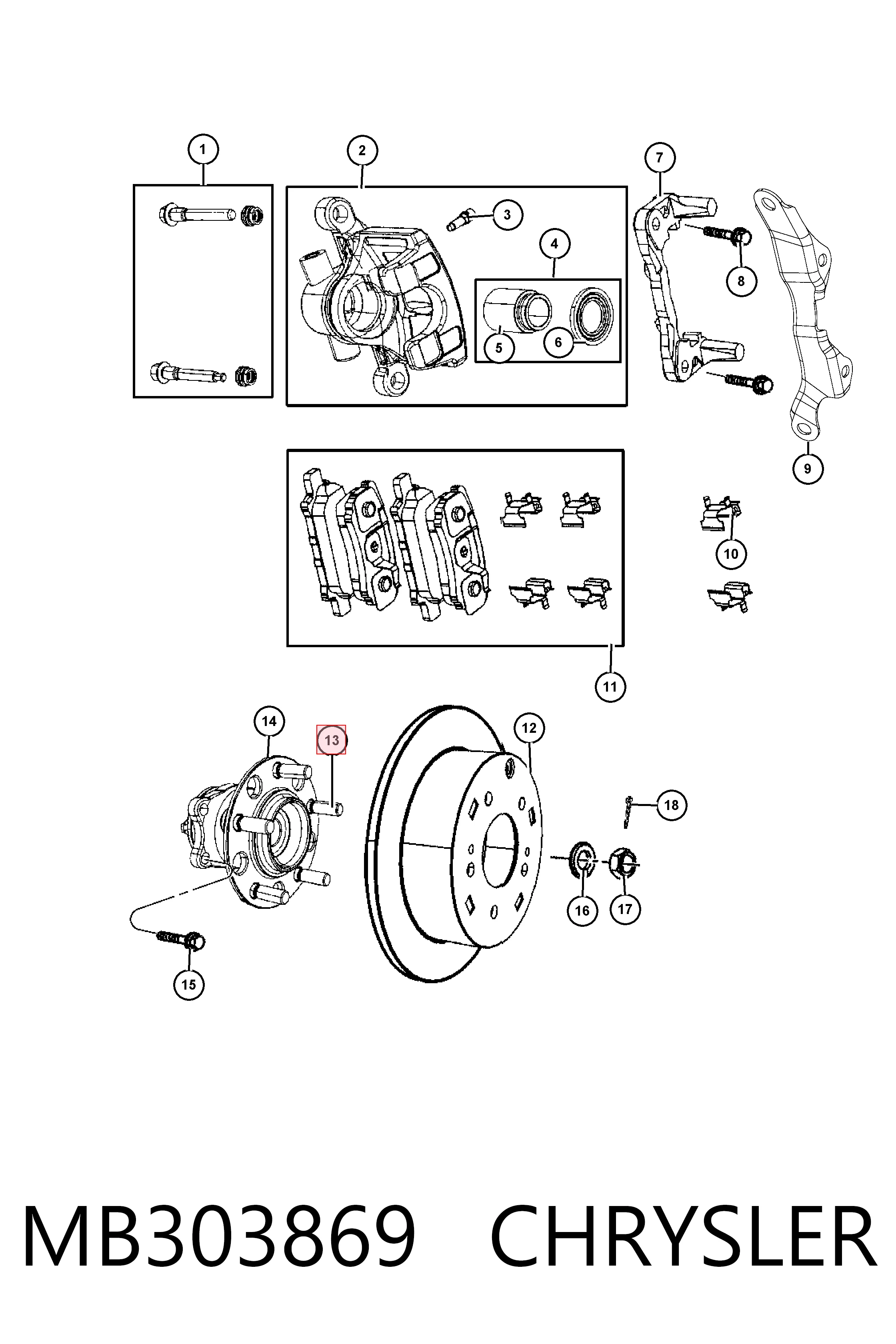 1
2
3
4
5
6
7
8
9
10
11
14
13
12
18
16
17
15

MB303869 CHRYSLER