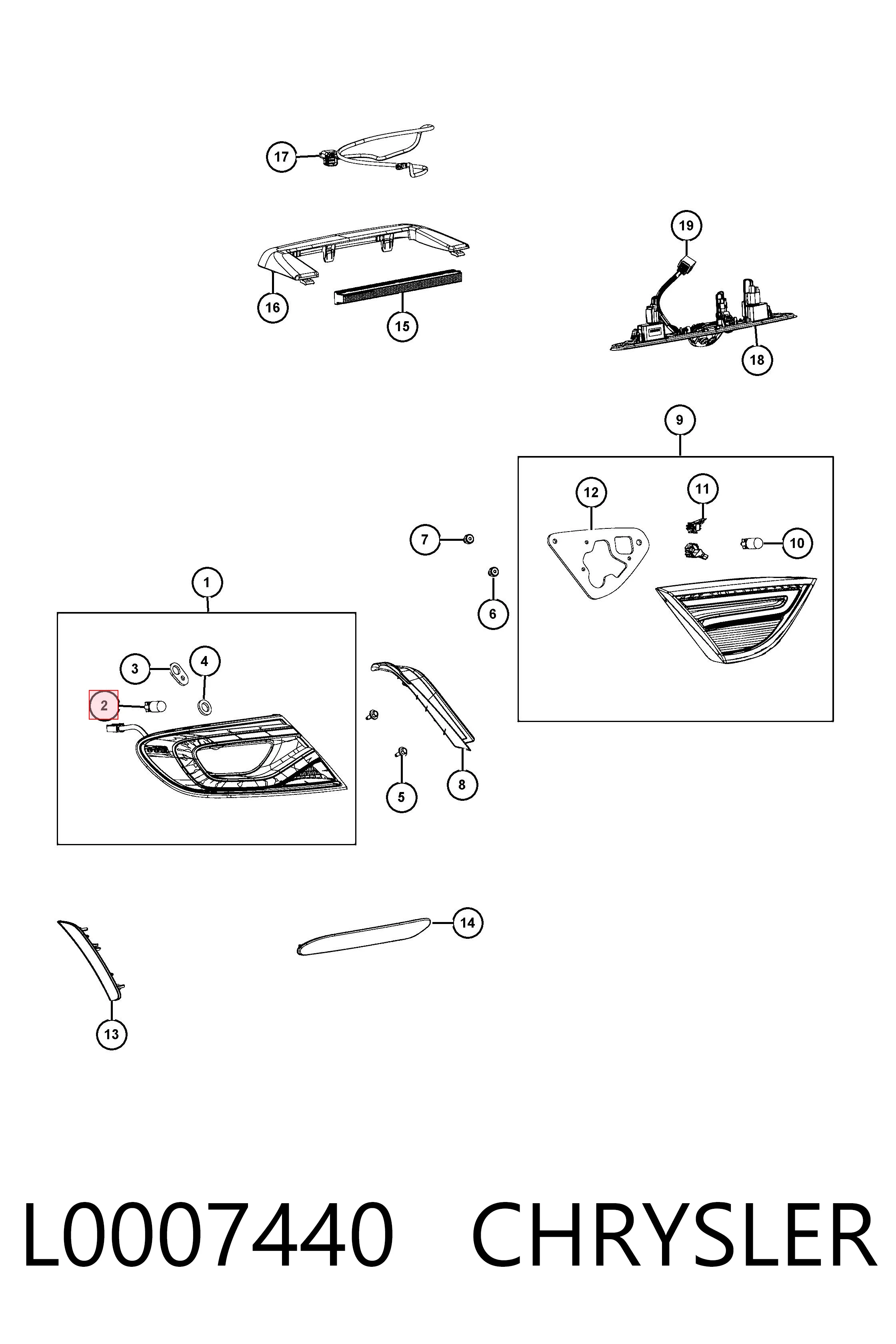 17

19

16

15

18

9

12

11

7

10

6

1

3

4

2

8

5

14

13

L0007440 CHRYSLER