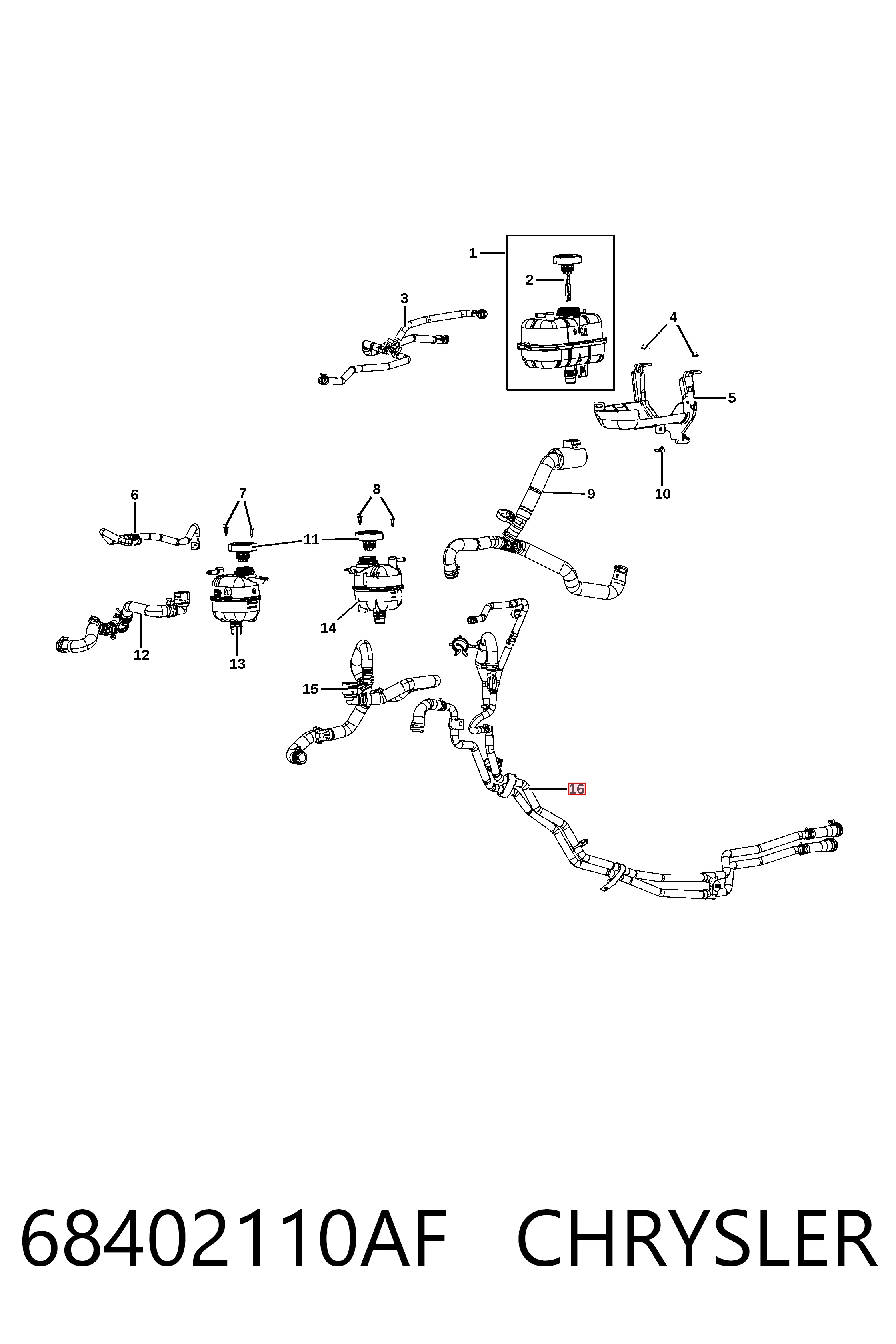 1
2
3
4
5
6
7
8
9
10
11
12
13
14
15
16

68402110AF CHRYSLER