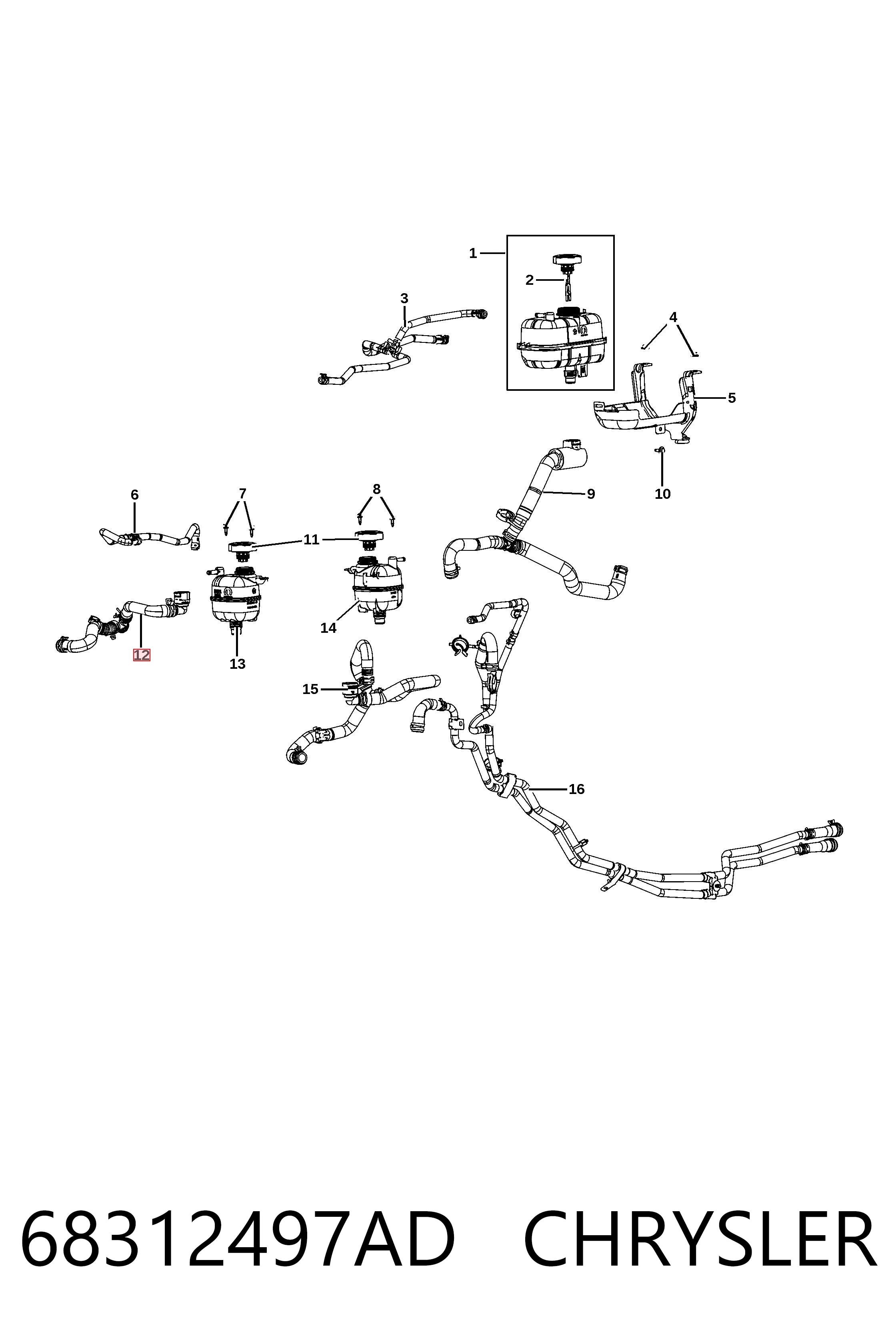 1
2
3
4
5
6
7
8
9
10
11
12
13
14
15
16

68312497AD CHRYSLER