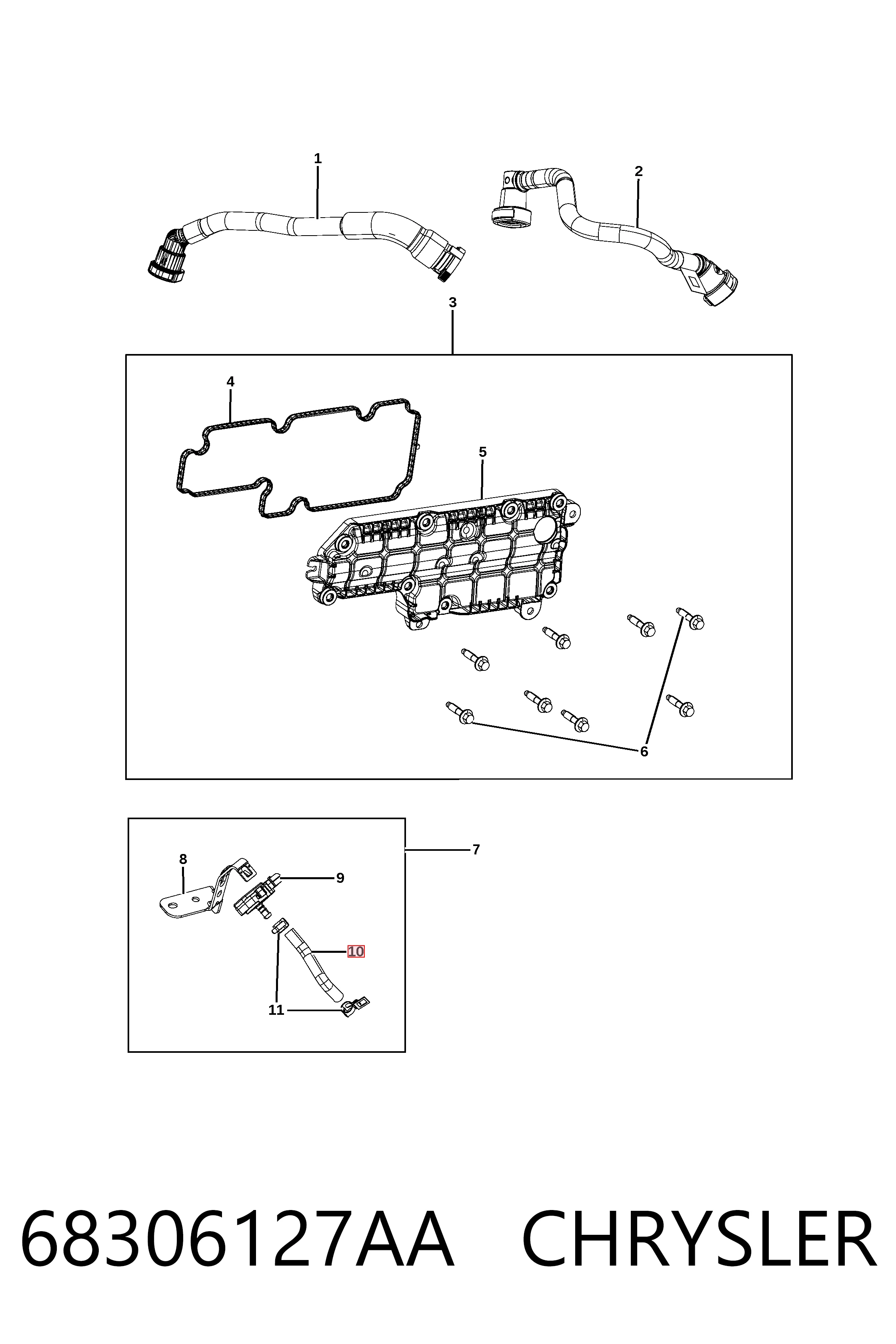 1
2
3
4
5
6
7
8
9
10
11
68306127AA CHRYSLER