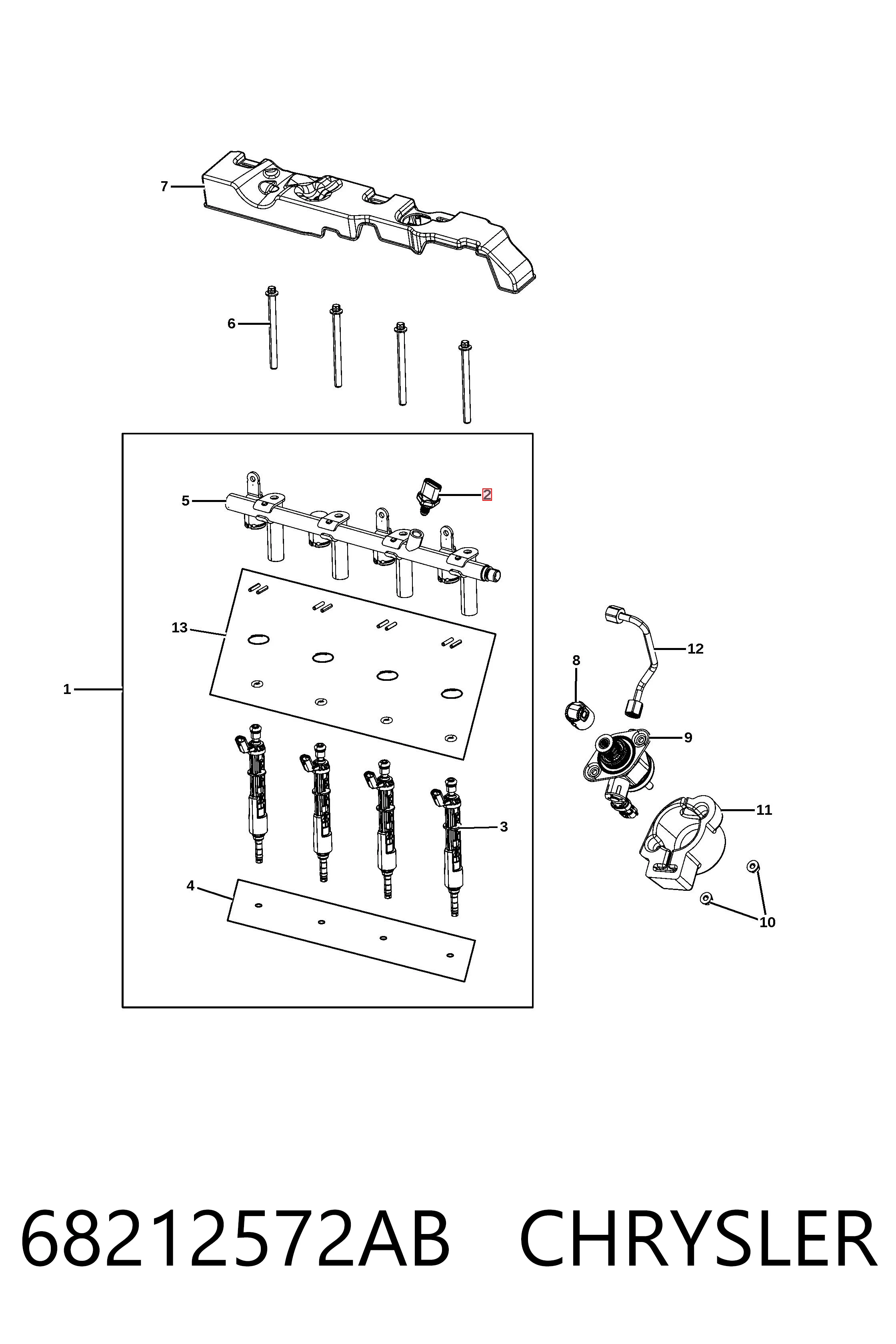 7

6

5

2

13

12

8

1

9

11

3

4

10

68212572AB CHRYSLER