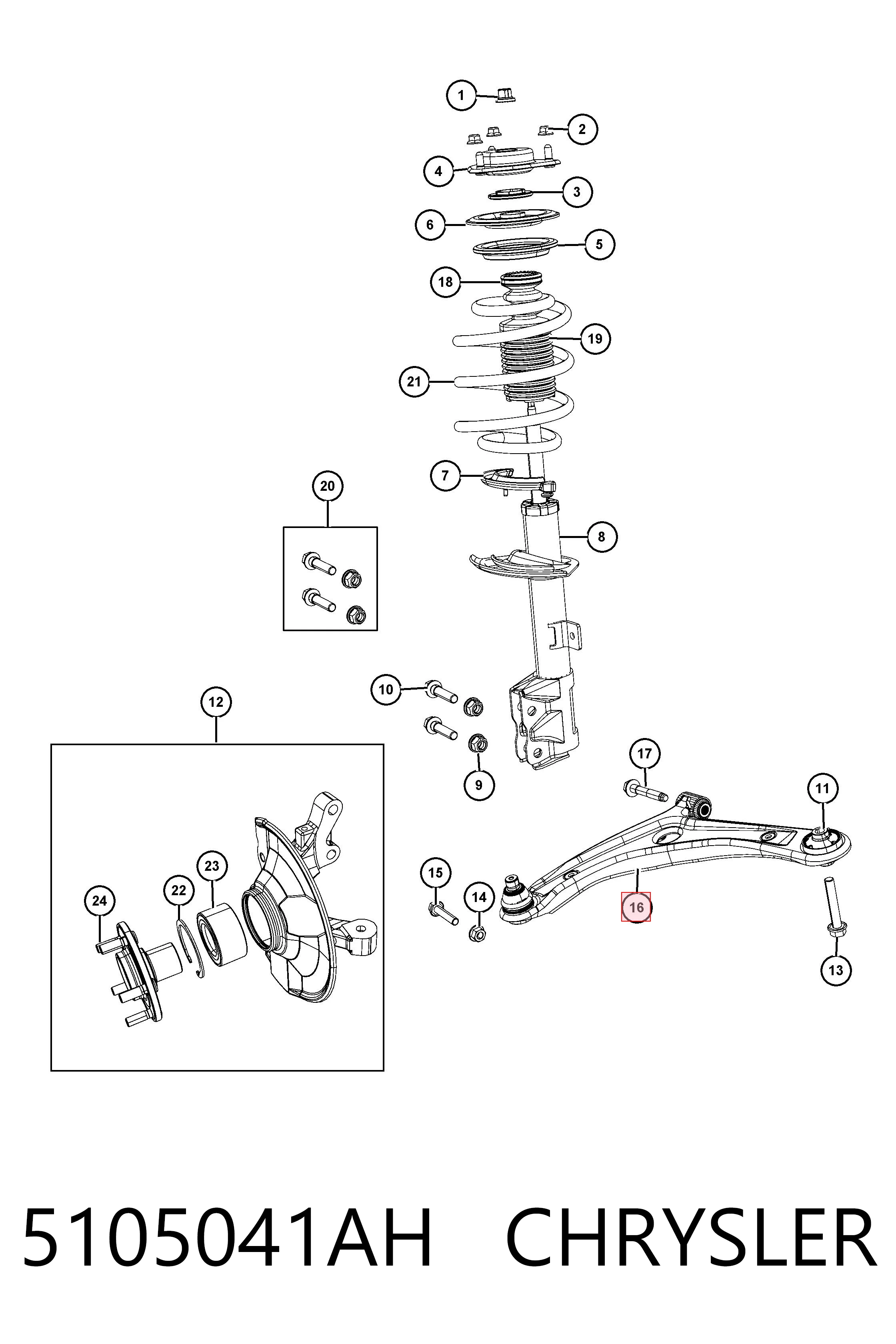 1
2
4
3
6
5
18
19
21
7
20
8
10
9
12
17
11
23
22
24
15
14
16
13

5105041AH CHRYSLER