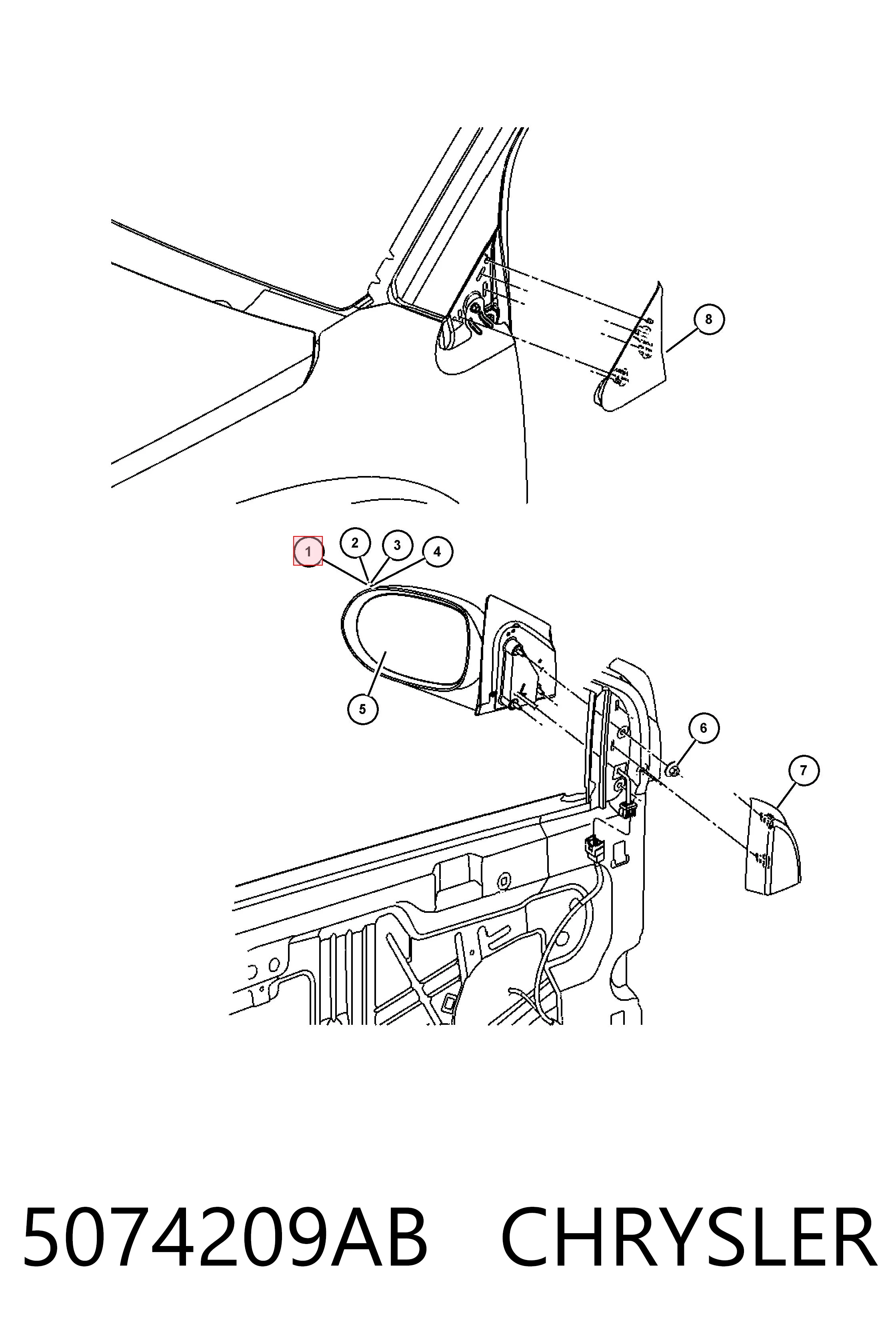 8

1 2 3 4

5

6

7

5074209AB CHRYSLER