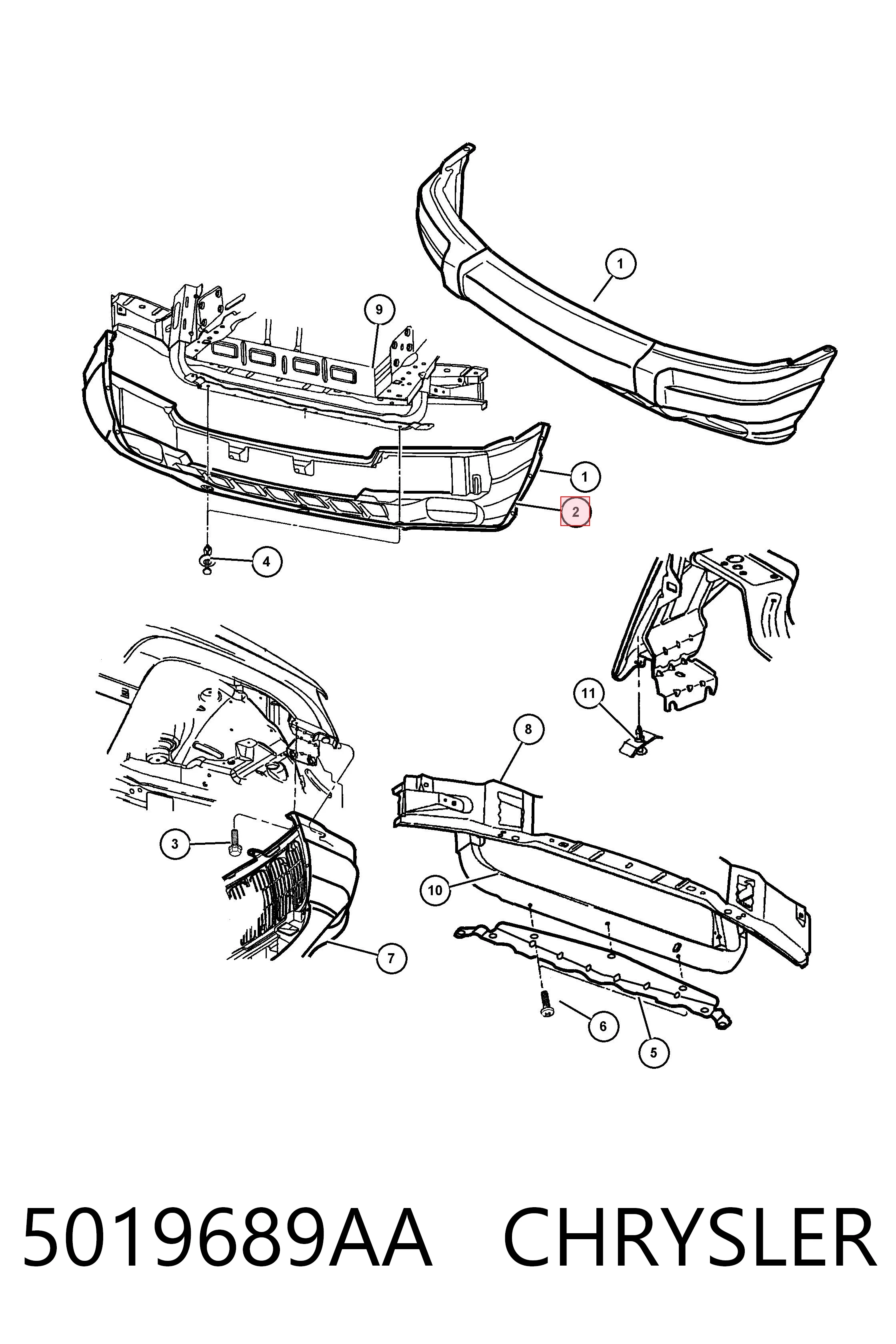 1
9
1
2
4
11
8
3
10
7
6
5
5019689AA CHRYSLER