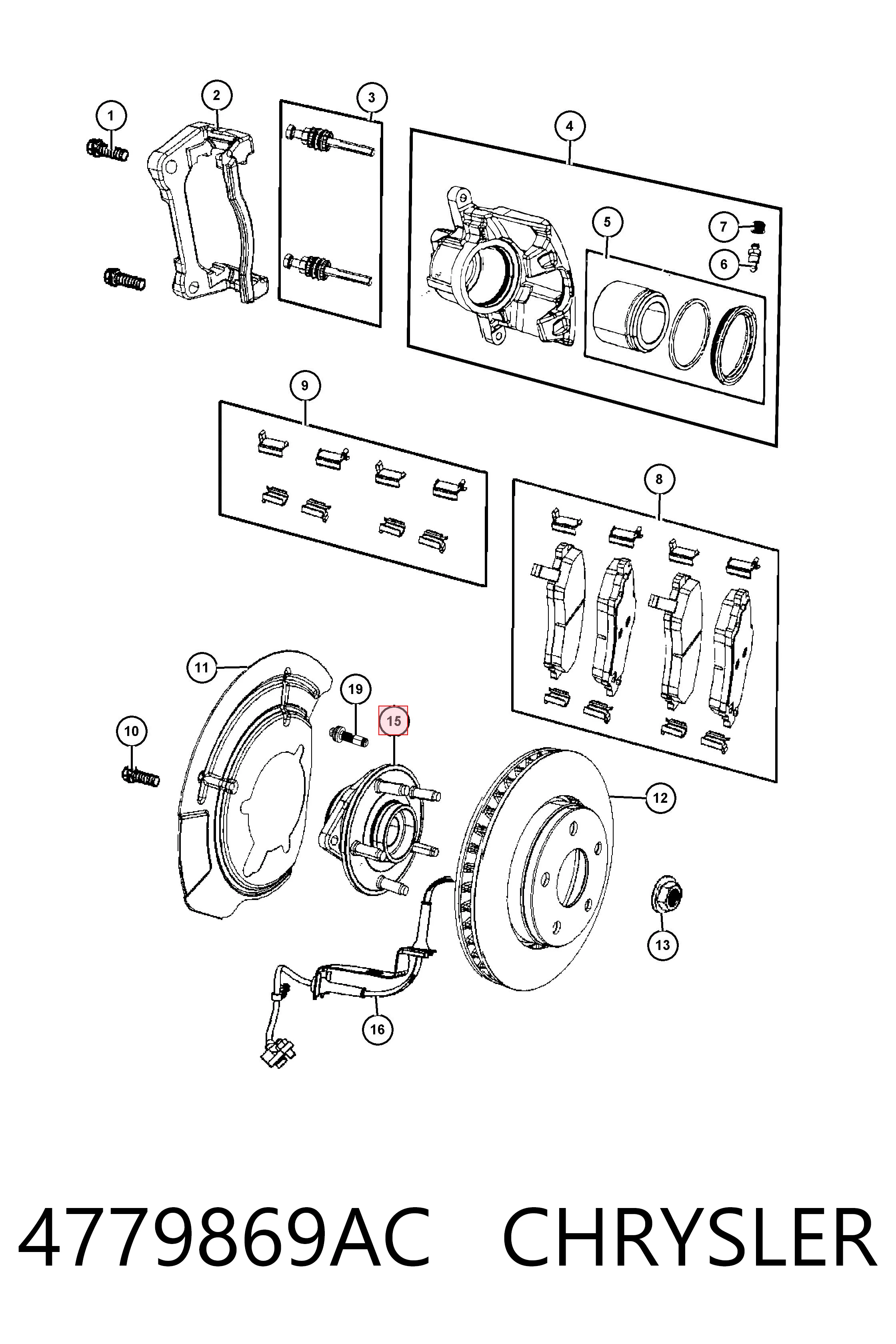 1
2
3
4
5
7
6
9
8
11
19
15
10
12
13
16

4779869AC CHRYSLER